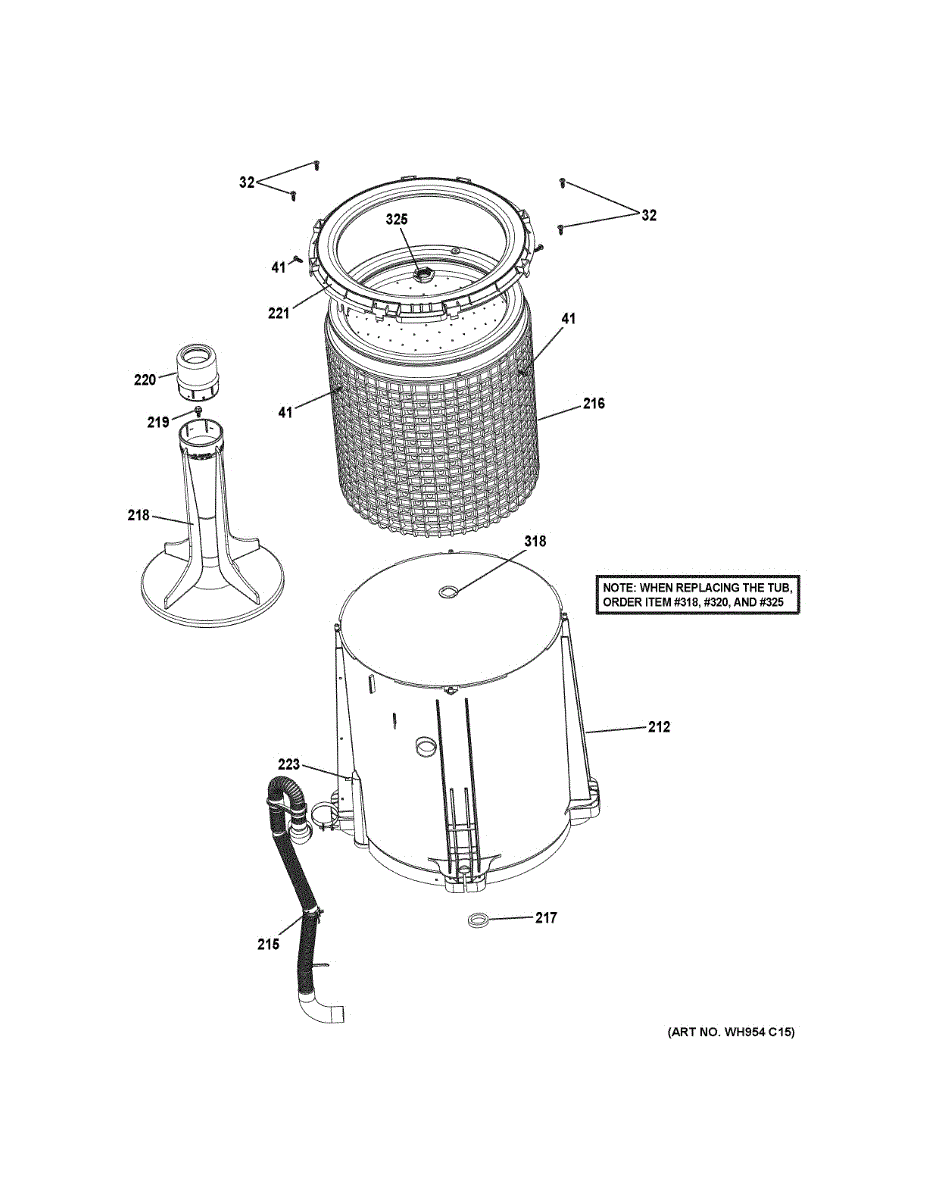 32

32

325

41

221

41

220

219

41

216

218

318

NOTE: WHEN REPLACING THE TUB, ORDER ITEM #318, #320, AND #325

212

223

217

215

(ART NO. WH954 C15)