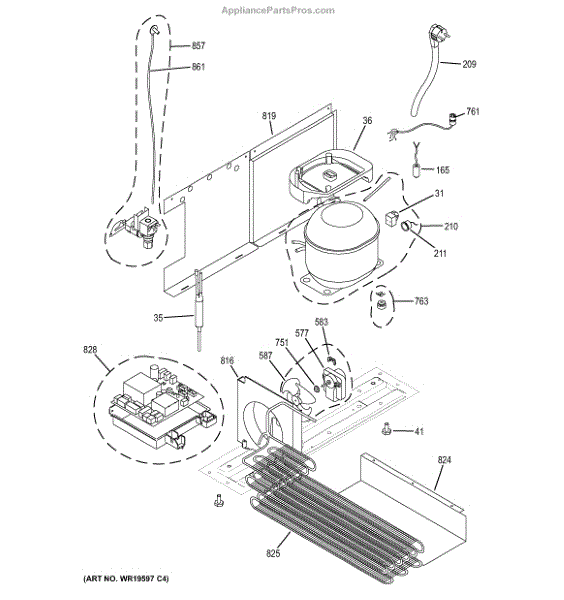 AppliancePartsPros.com

857
861
209
761
819
36
165
31
210
211
763
35
583
577
751
587
816
828
41
824
825

(ART NO. WR19597 C4)