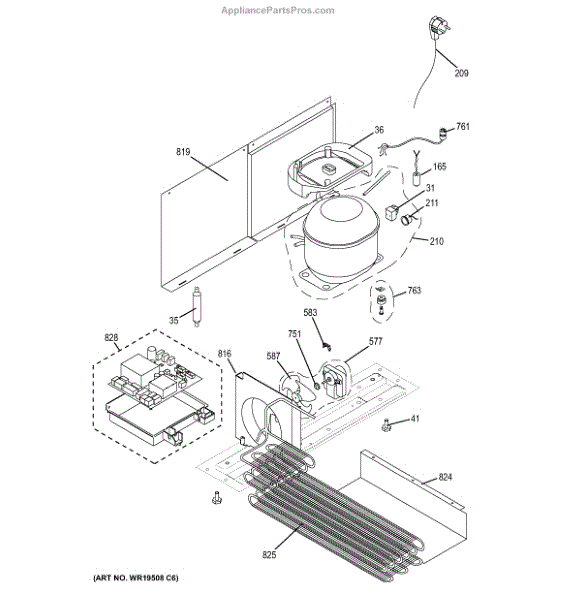 AppliancePartsPros.com

209

761

36

819

165

31

211

210

763

35

583

828

751

577

816

587

41

824

825

(ART NO. WR19508 C6)