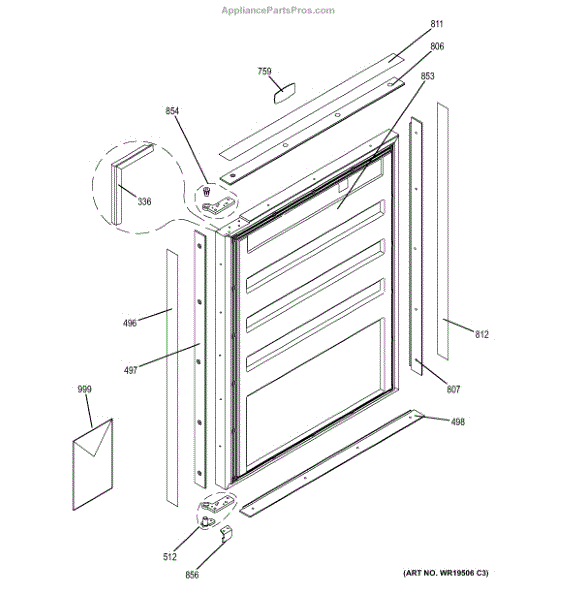 AppliancePartsPros.com

811
806
759
853
854
336
496
497
812
807
999
498
512
856

(ART NO. WR19506 C3)