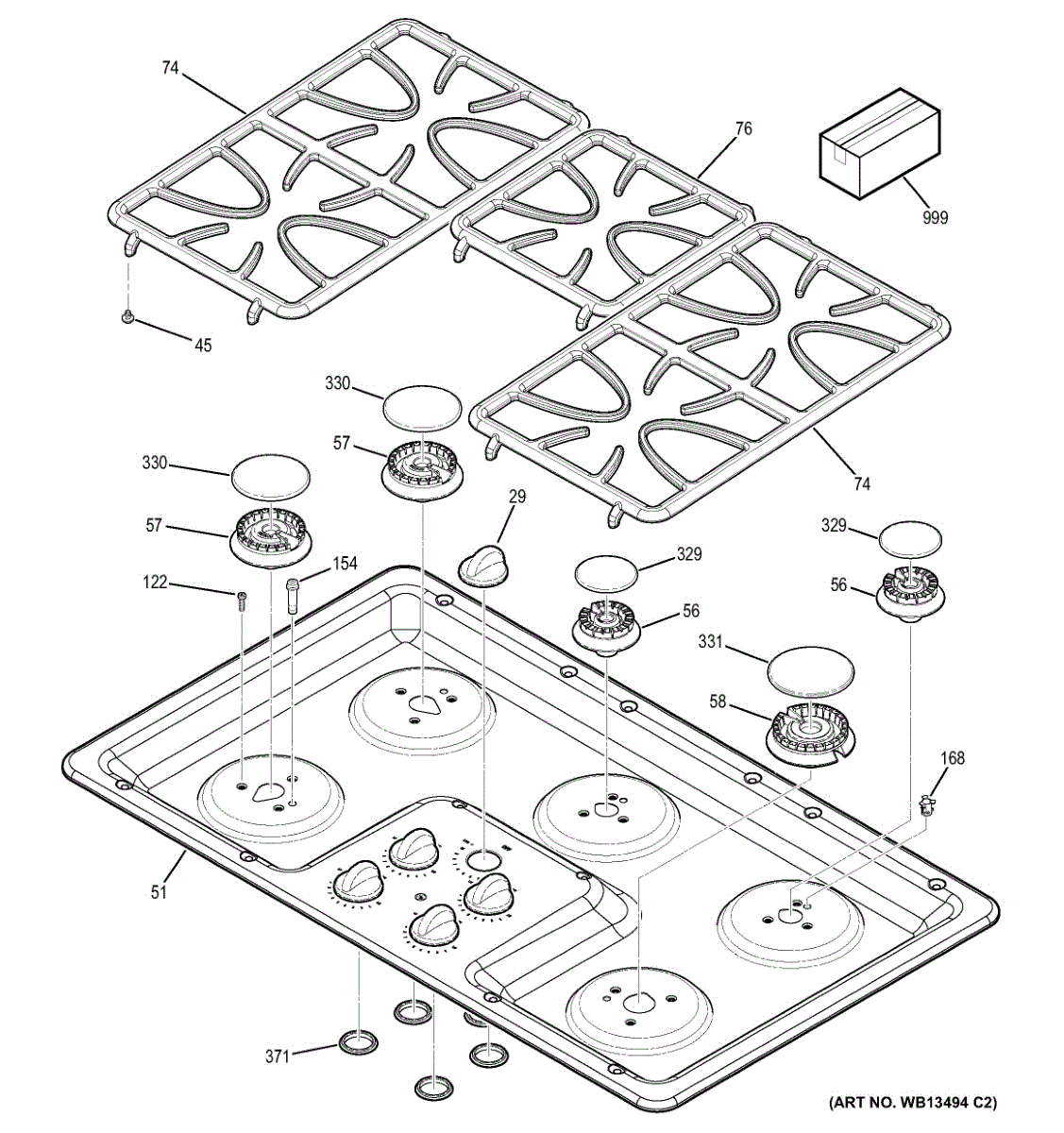 74
76
999
45
330
57
74
330
57
29
329
329
56
122
154
56
331
58
168
51
371
(ART NO. WB13494 C2)