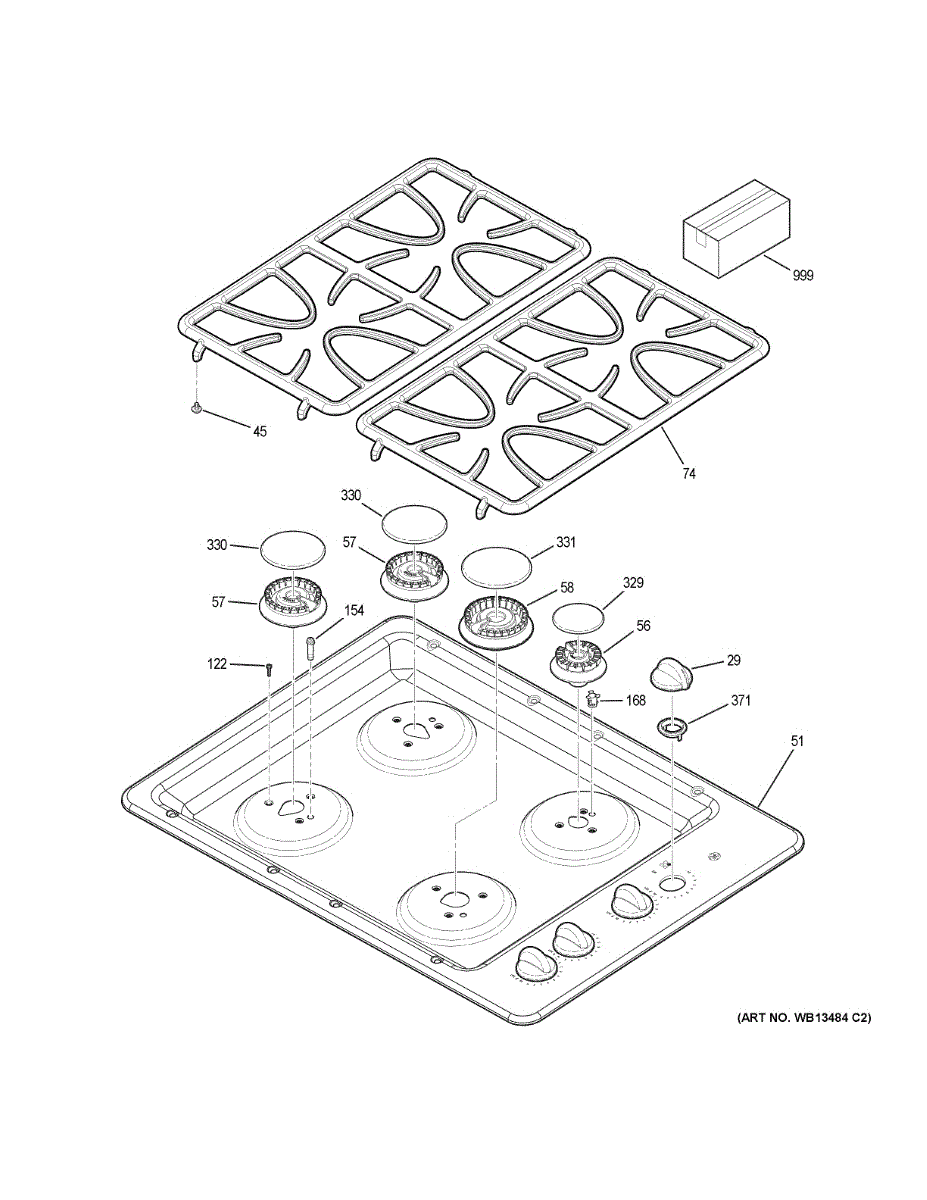 999

45

74

330

330

57

331

57

58

329

154

56

122

29

168

371

51

(ART NO. WB13484 C2)