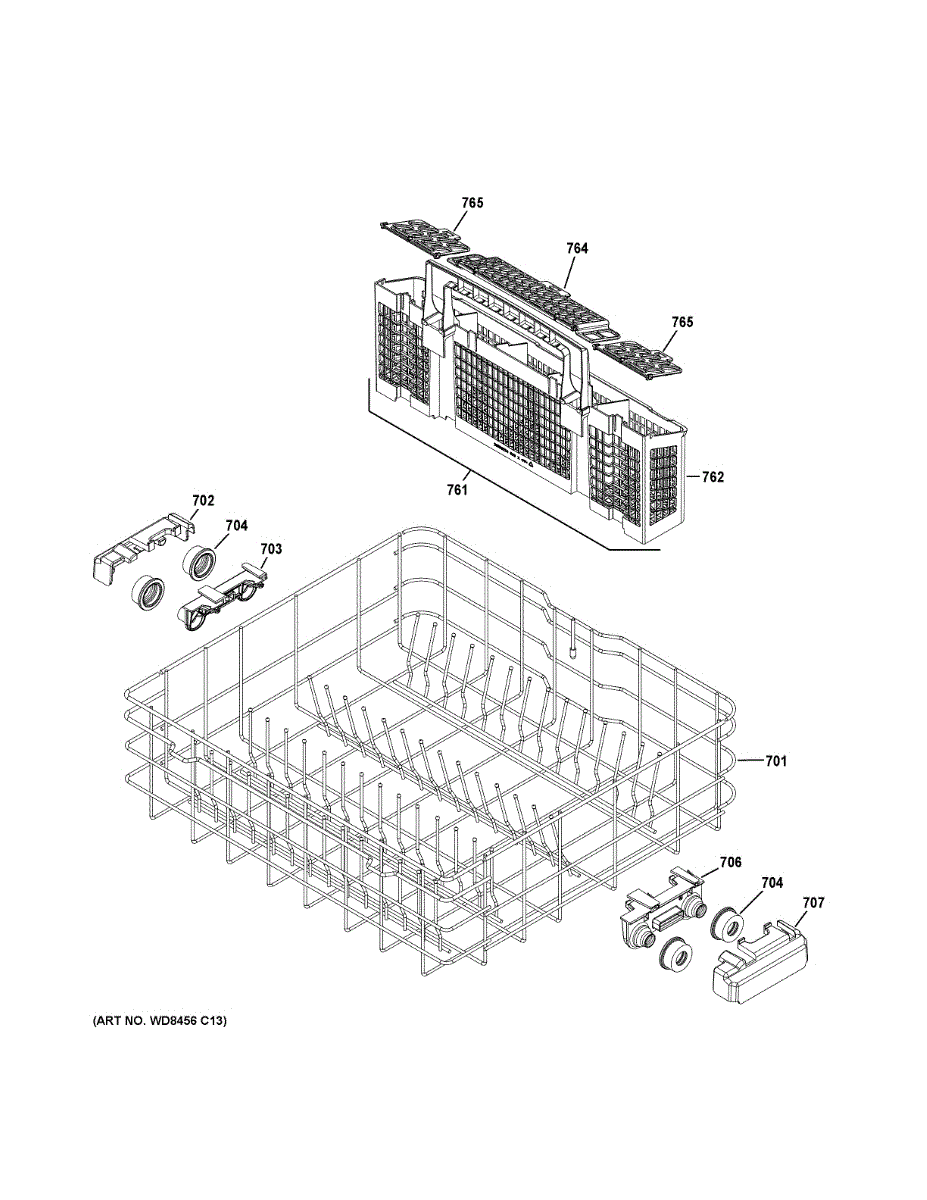 765
764
765
762
761
702
704
703
701
706
704
707
(ART NO. WD8456 C13)