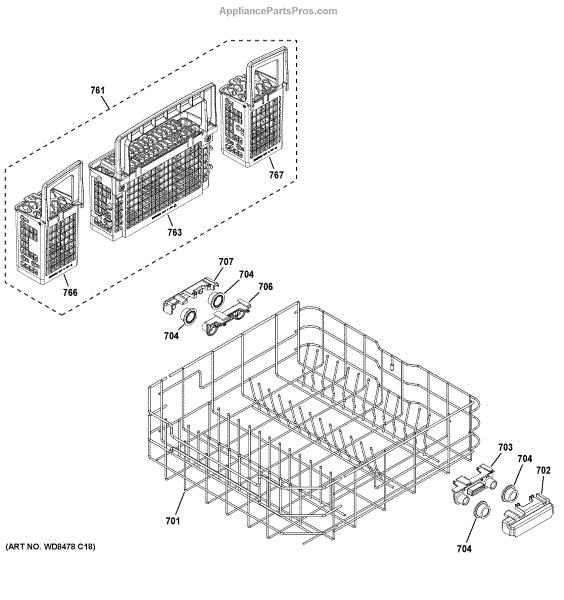 AppliancePartsPros.com

761

767

763

766

707

704

706

704

703

704

702

701

704

(ART NO. WD8478 C18)