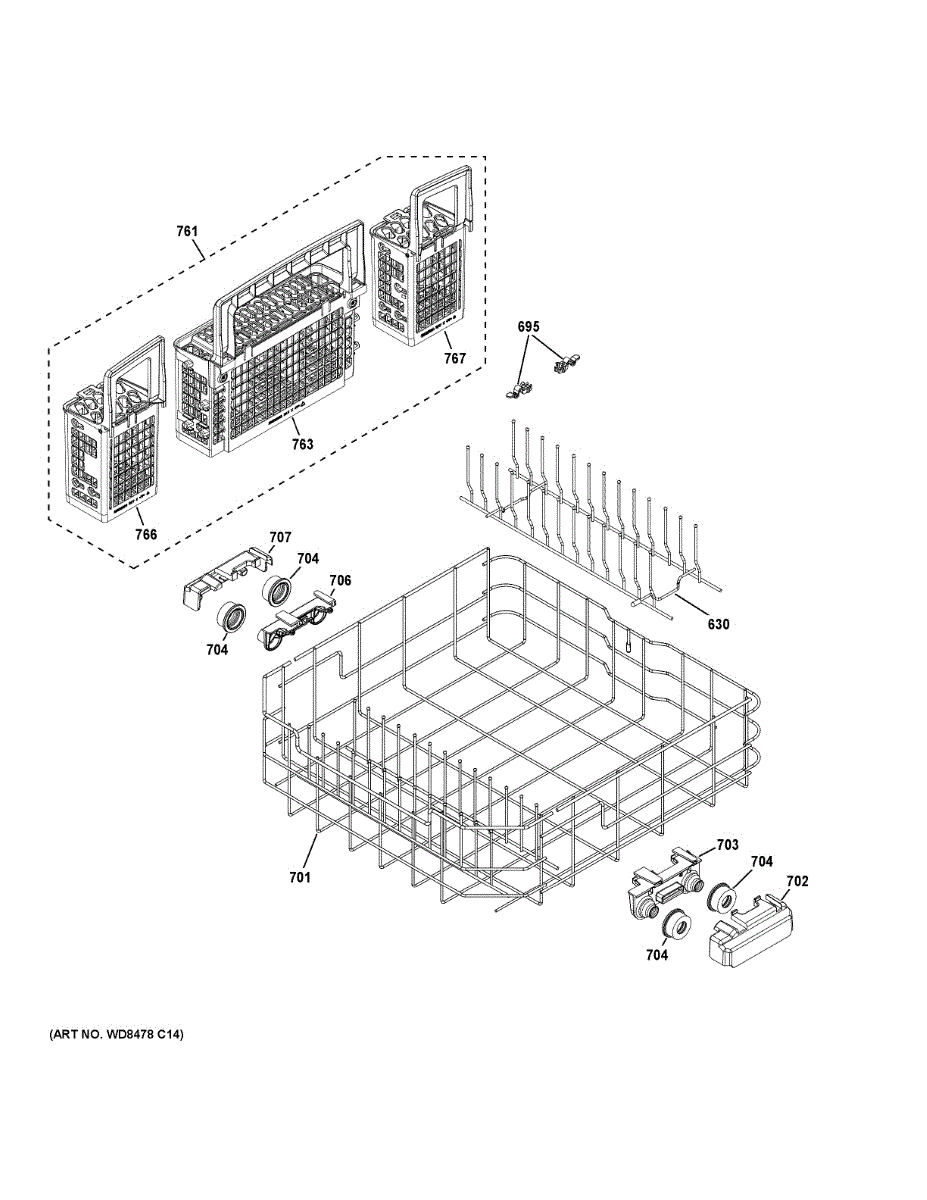 761

767

695

763

766

707

704

706

704

630

701

703

704

702

704

(ART NO. WD8478 C14)