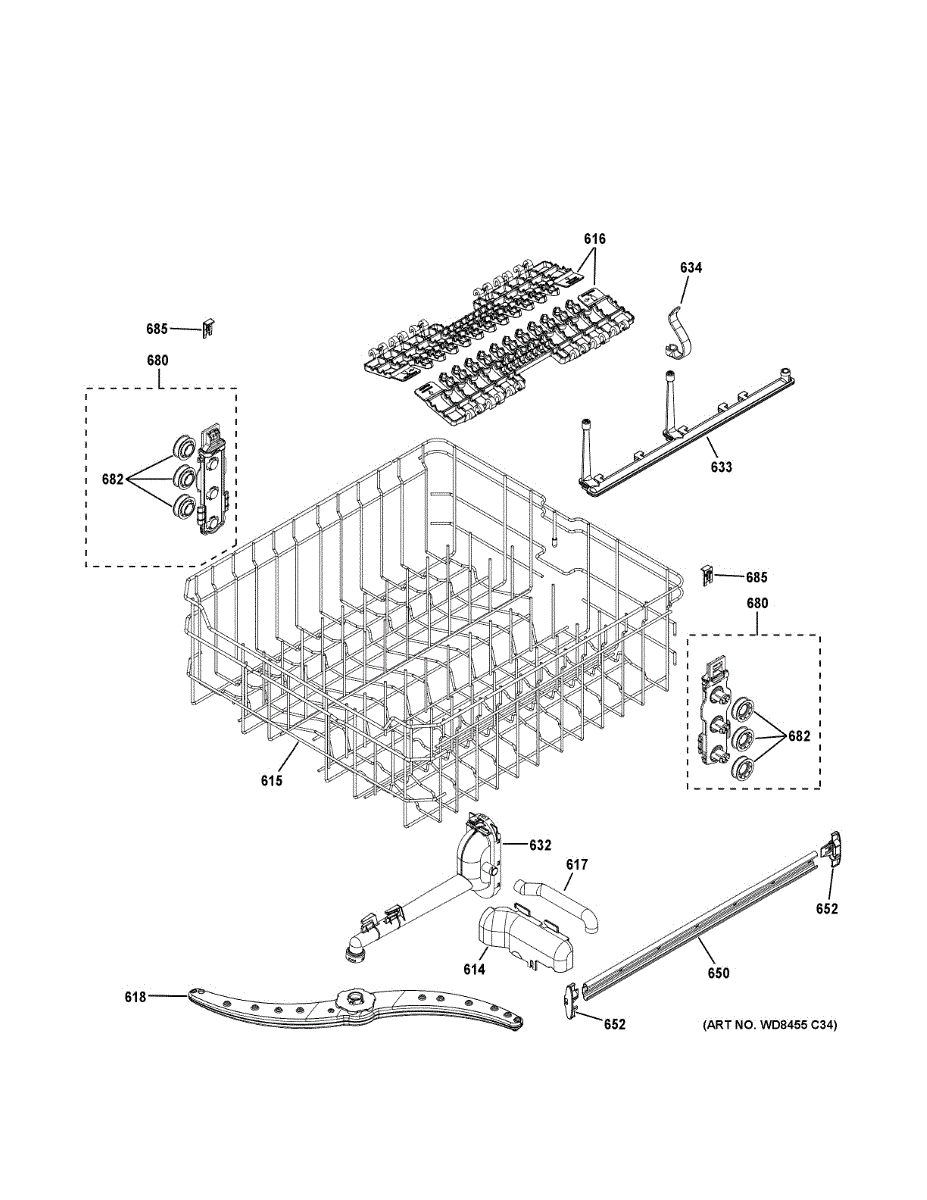 616

634

685

680

682

633

685

680

682

615

632

617

652

614

650

618

652

(ART NO. WD8455 C34)