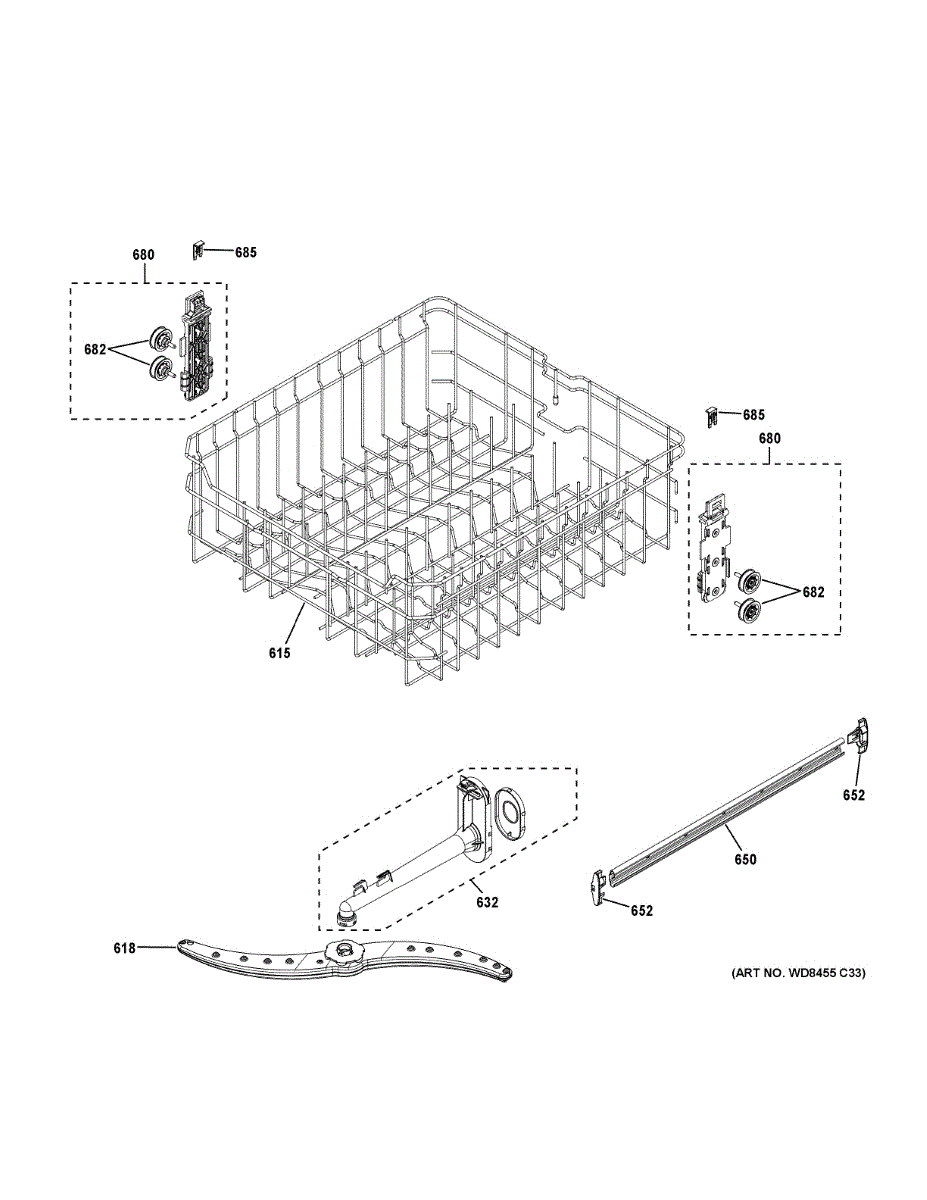 680
685
682
685
680
682
615
652
650
632
652
618
(ART NO. WD8455 C33)