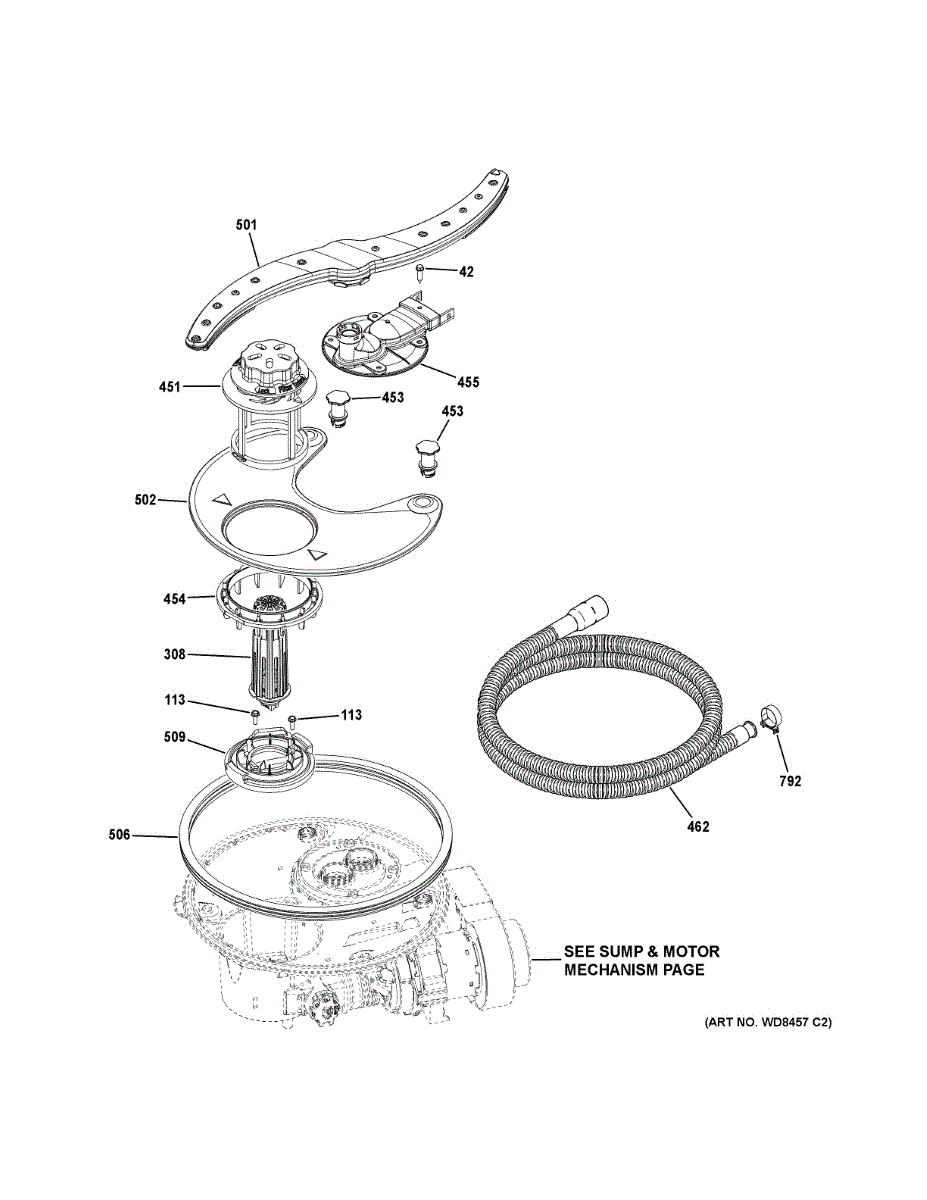 501
42
455
451
453
453
502
454
308
113
113
509
506
792
462
SEE SUMP & MOTOR MECHANISM PAGE
(ART NO. WD8457 C2)