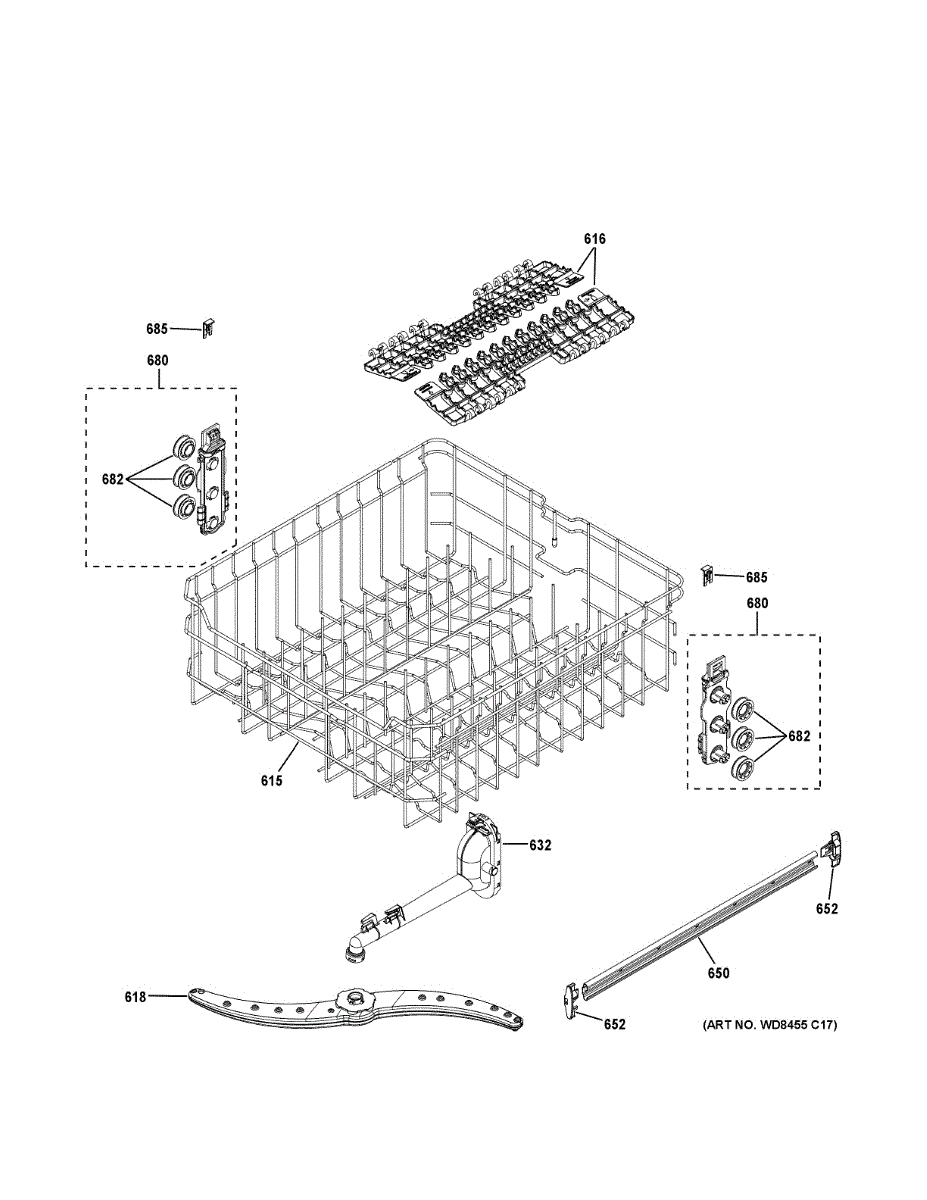 616

685

680

682

685

680

682

615

632

652

650

618

652

(ART NO. WD8455 C17)