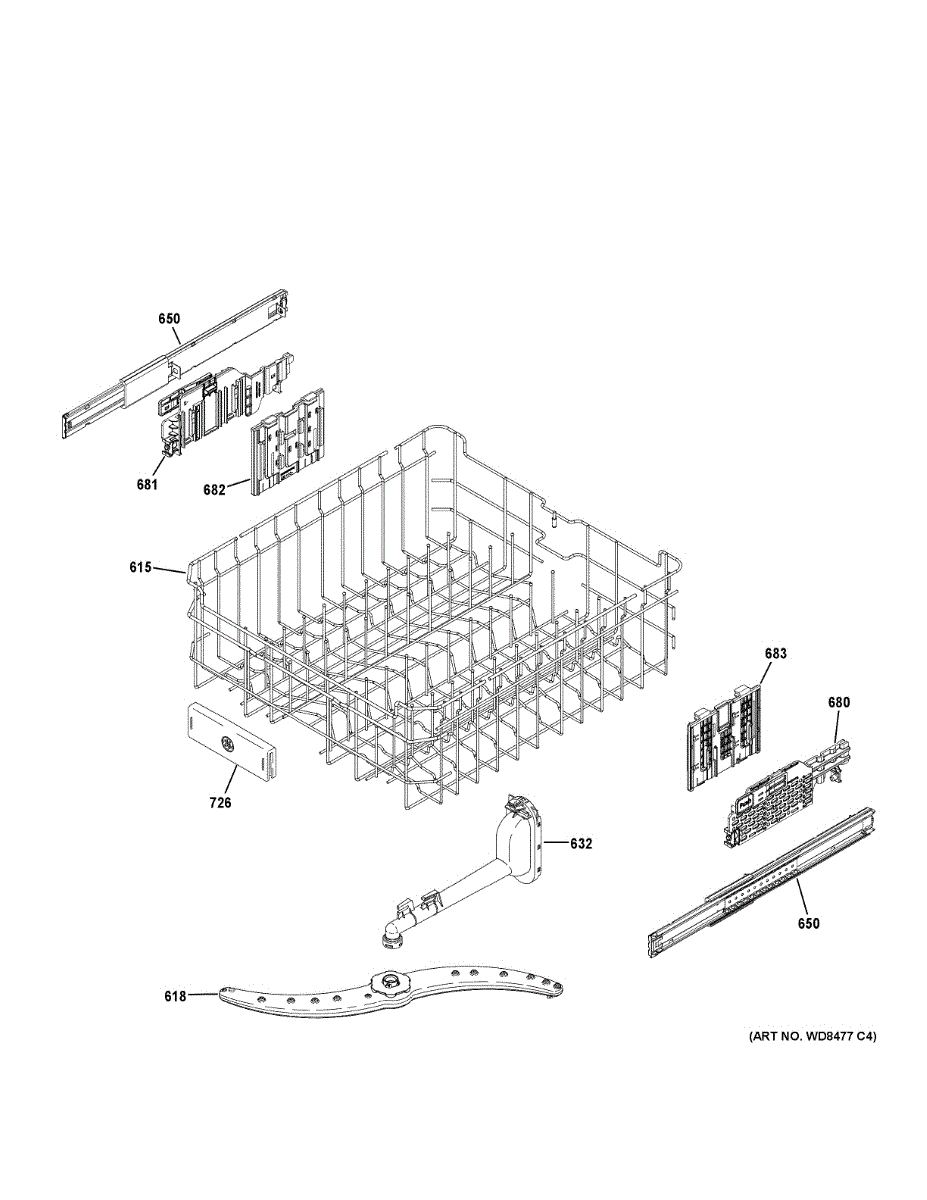 650

681

682

615

683

680

726

632

650

618

(ART NO. WD8477 C4)