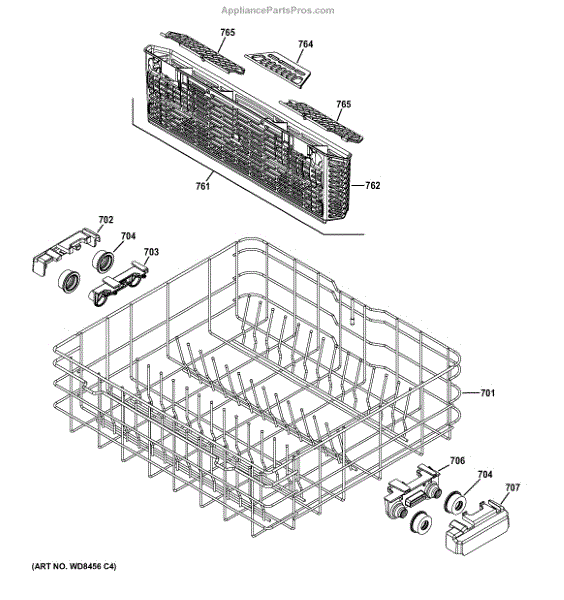 AppliancePartsPros.com

765
764
765
761
762

702
704
703

701

706
704
707

(ART NO. WD8456 C4)