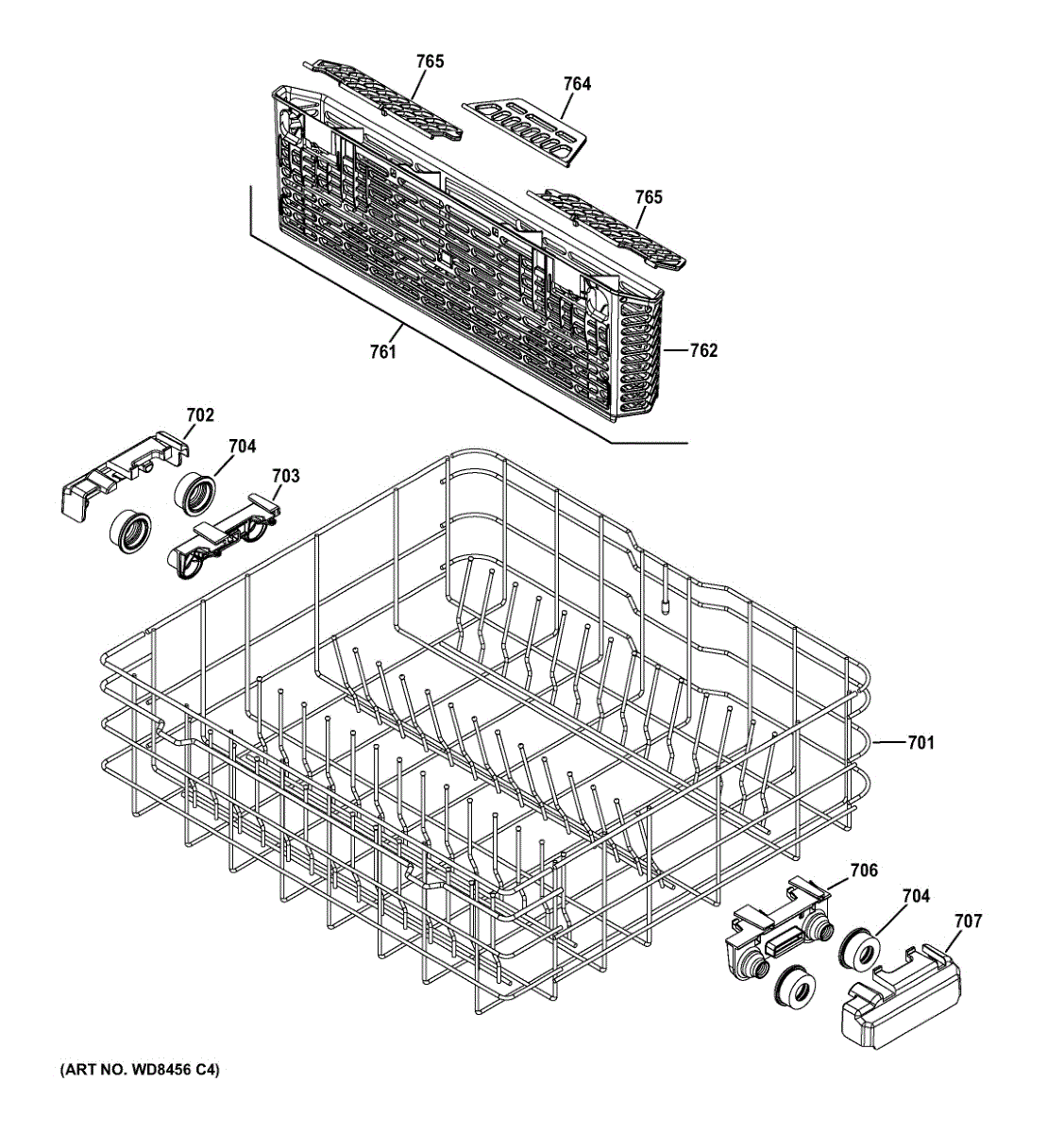 765
764
765
761
762
702
704
703
701
706
704
707
(ART NO. WD8456 C4)