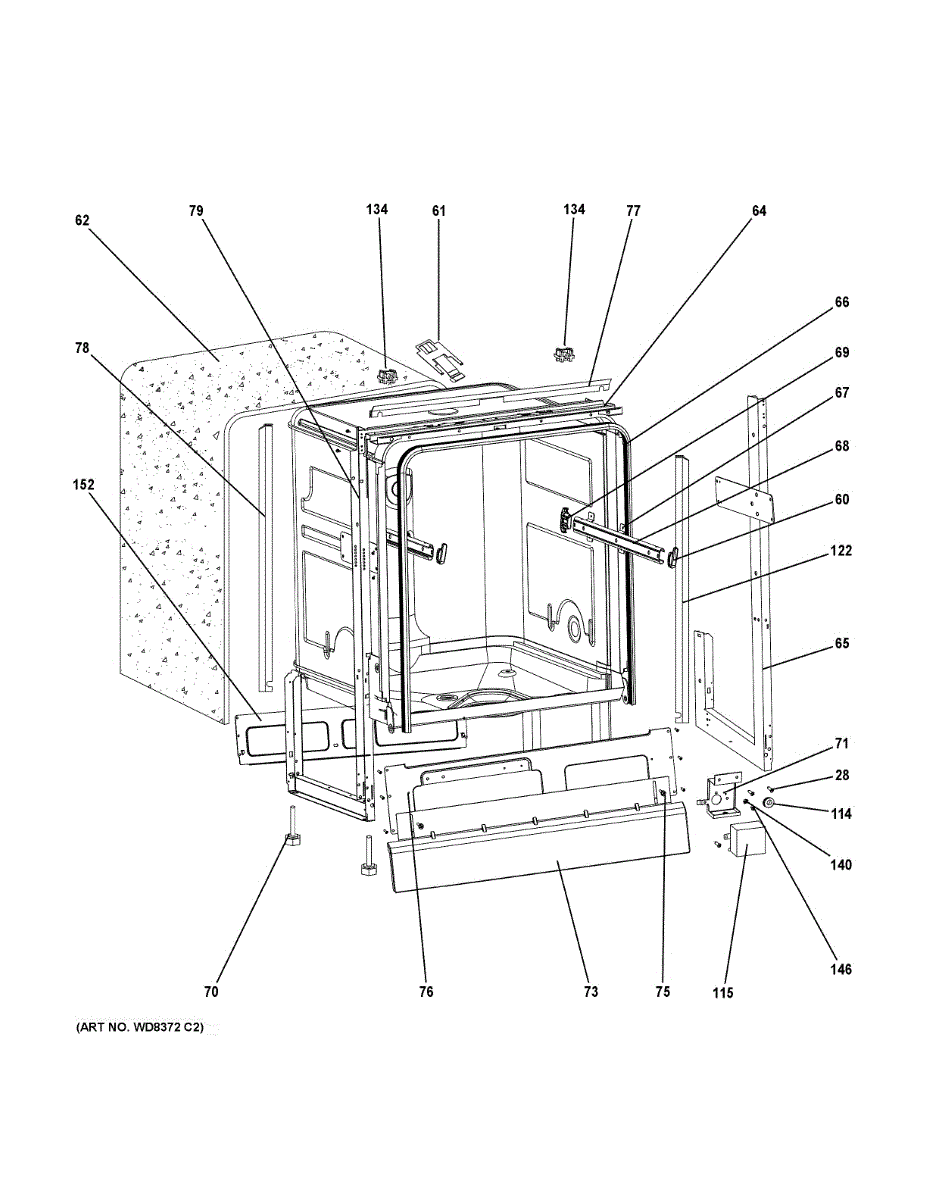 62
79
134
61
134
77
64
66
78
69
67
68
152
60
122
65
71
28
114
140
146
70
76
73
75
115
(ART NO. WD8372 C2)