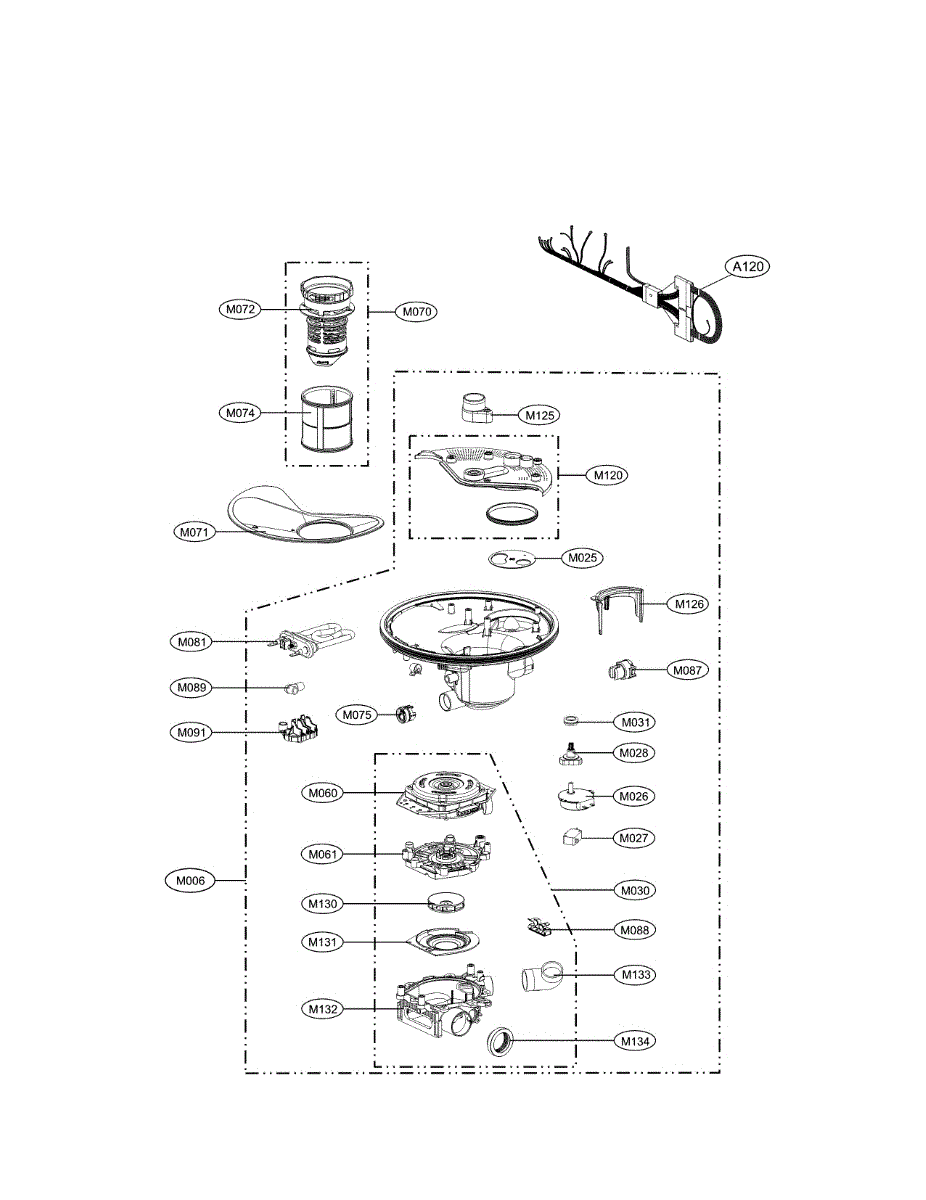 A120

M072
M070

M074

M125

M120

M071

M025

M126

M081

M087

M089

M075

M031

M091

M028

M060

M026

M027

M061

M006

M030

M130

M088

M131

M133

M132

M134