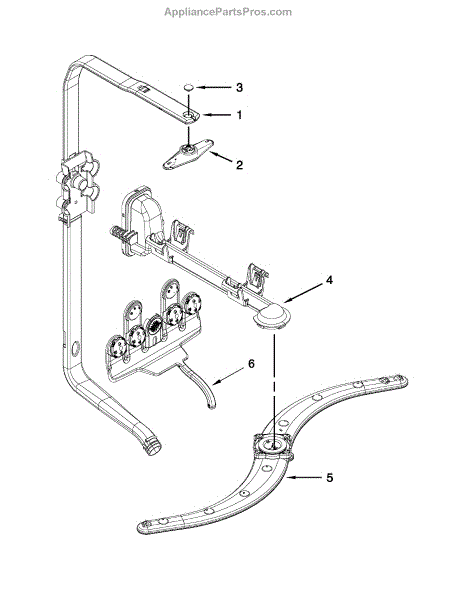 AppliancePartsPros.com

3
1
2
4
6
5