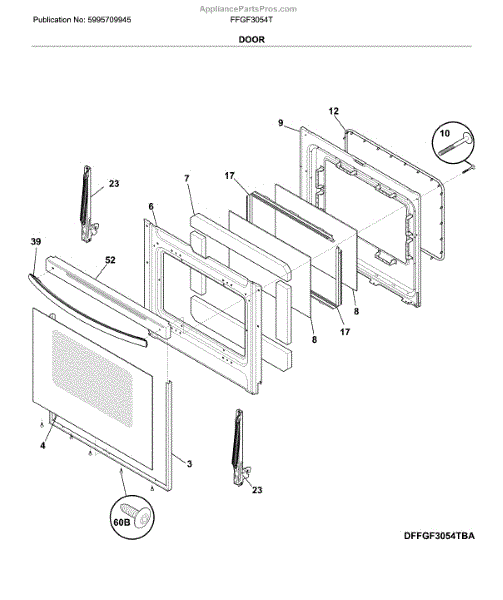 AppliancePartsPros.com

Publication No: 5995709945

FFGF3054T

DOOR

12
9
10
23
7
17
6
39
52
8
17
8
4
3
23
60B

DFFGF3054TBA