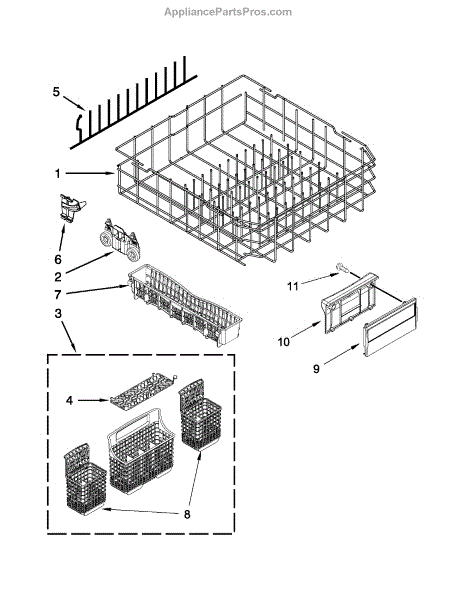 AppliancePartsPros.com

5

1

6

2

7

3

11

10

9

4

8