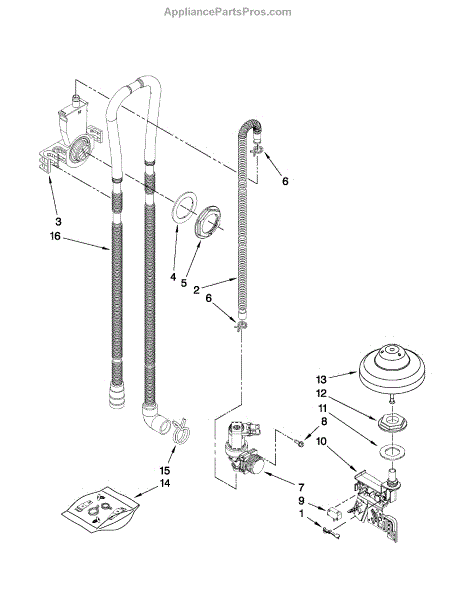 AppliancePartsPros.com

6

3

16

4

5

2

6

13

12

11

8

10

15

14

7

9

1