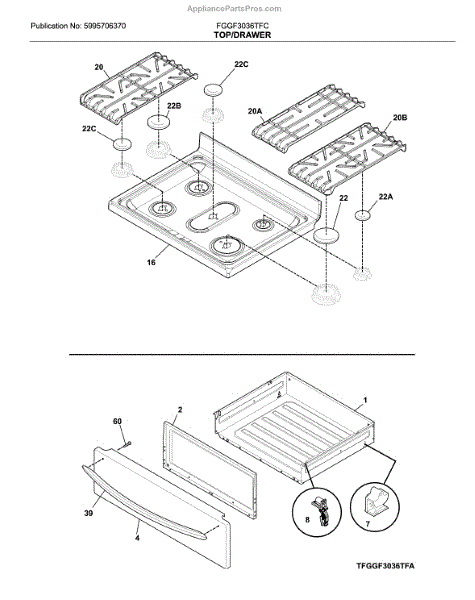 AppliancePartsPros.com

Publication No: 5995706370

FGGF3036TFC

TOP/DRAWER

20

22C

22B

22C

20A

20B

22

22A

16

60

2

1

39

4

8

7

TFGGF3036TFA