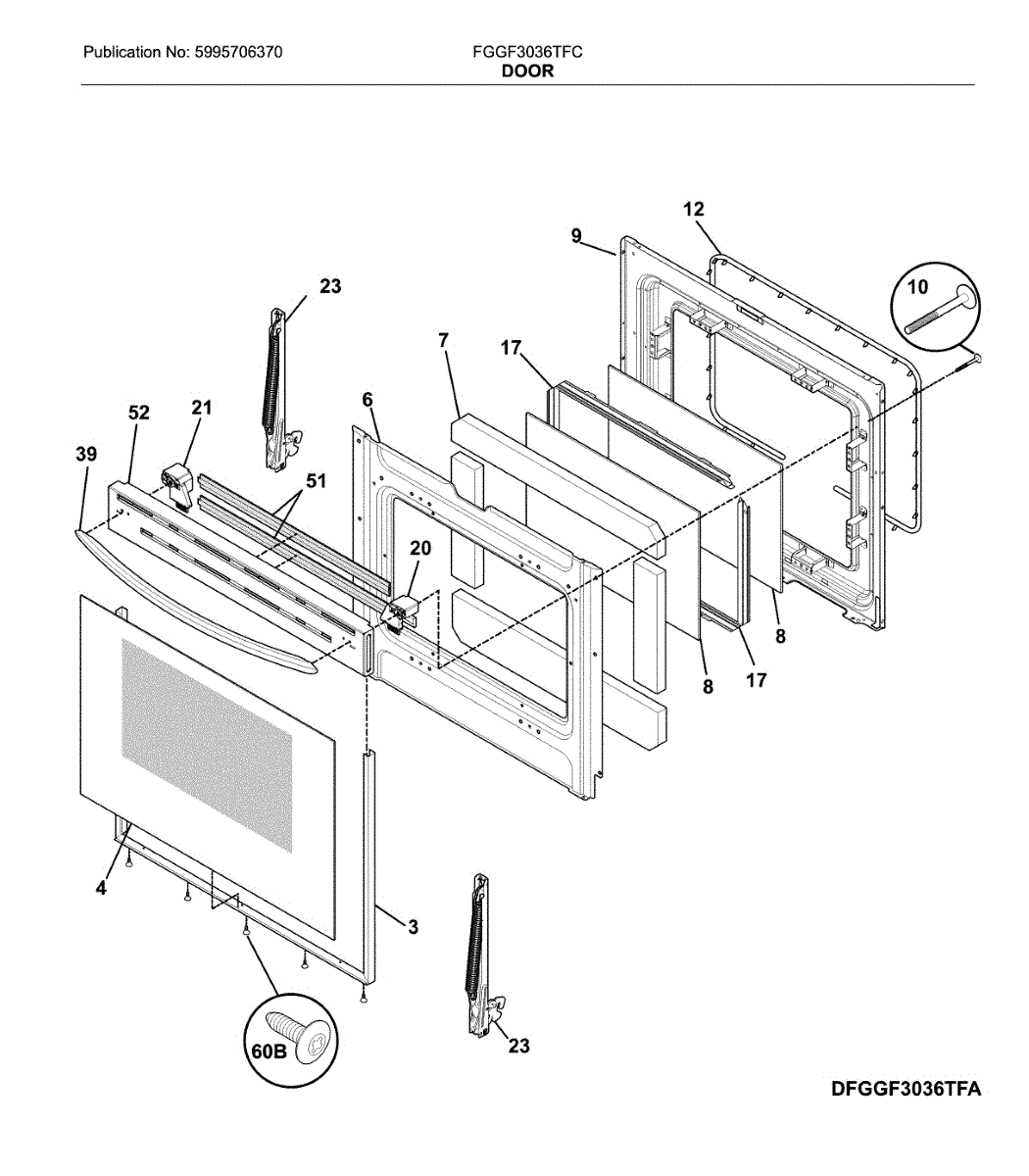 Publication No: 5995706370

FGGF3036TFC
DOOR

12
9
10
23
7
17
6
52
21
39
51
20
8
8
17
4
3
60B
23

DFGGF3036TFA