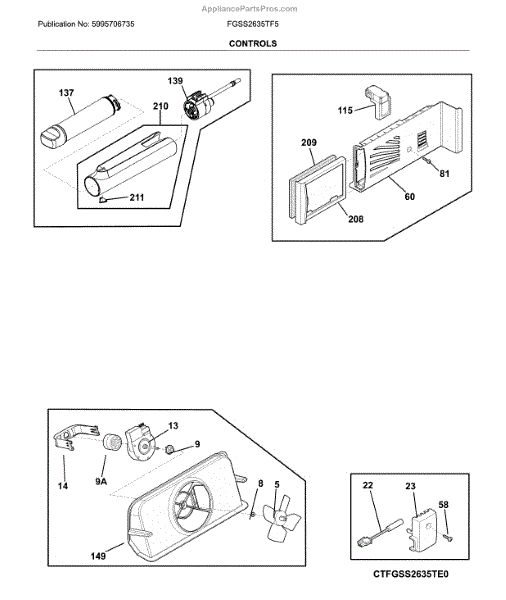 AppliancePartsPros.com

Publication No: 5995706735

FGSS2635TF5

CONTROLS

137

139

210

211

115

209

81

60

208

13

9

14

9A

8

5

149

22

23

58

CTFGSS2635TE0