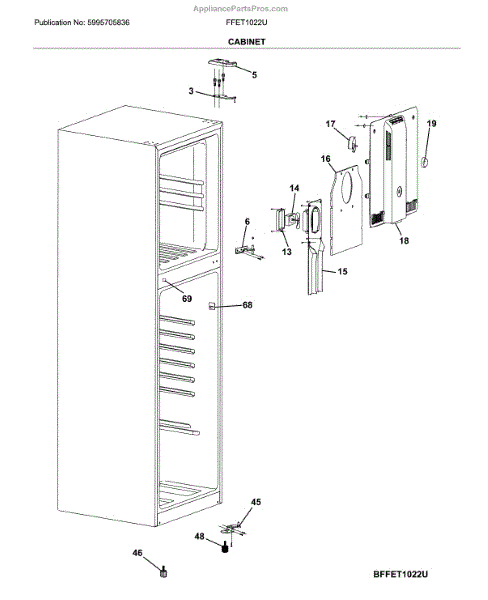 AppliancePartsPros.com

Publication No: 5995705836

FFET1022U

CABINET

5
3
17
19
16
14
6
13
18
15
69
68
45
48
46

BFFET1022U