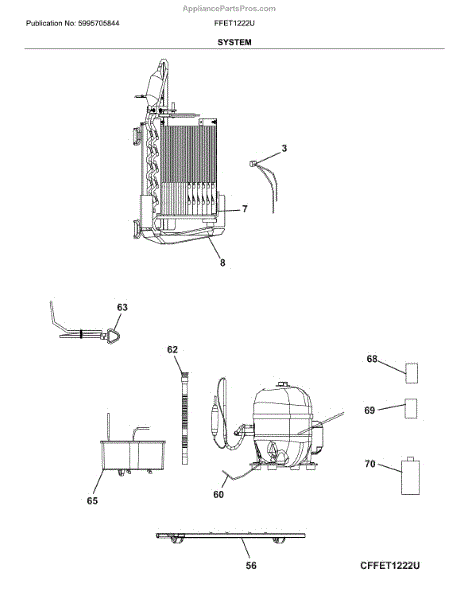 AppliancePartsPros.com

Publication No: 5995705844

FFET1222U

SYSTEM

3

7

8

63

62

68

69

70

65

60

56

CFFET1222U