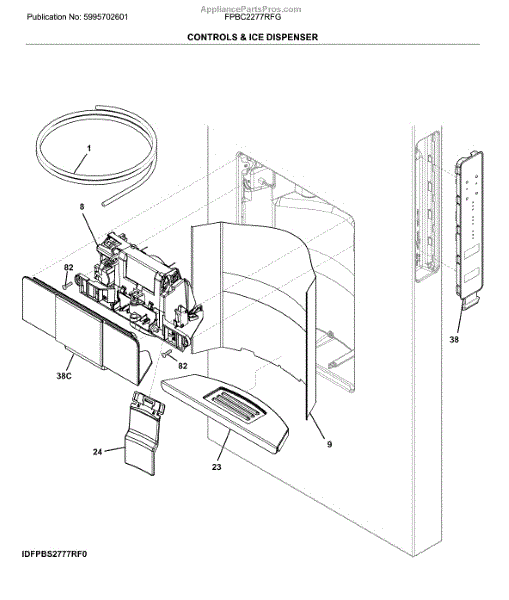 Publication No: 5995702601

AppliancePartsPros.com

FPBC2277RFG

CONTROLS & ICE DISPENSER

1

8

82

38C

82

24

23

9

38

IDFPBS2777RF0