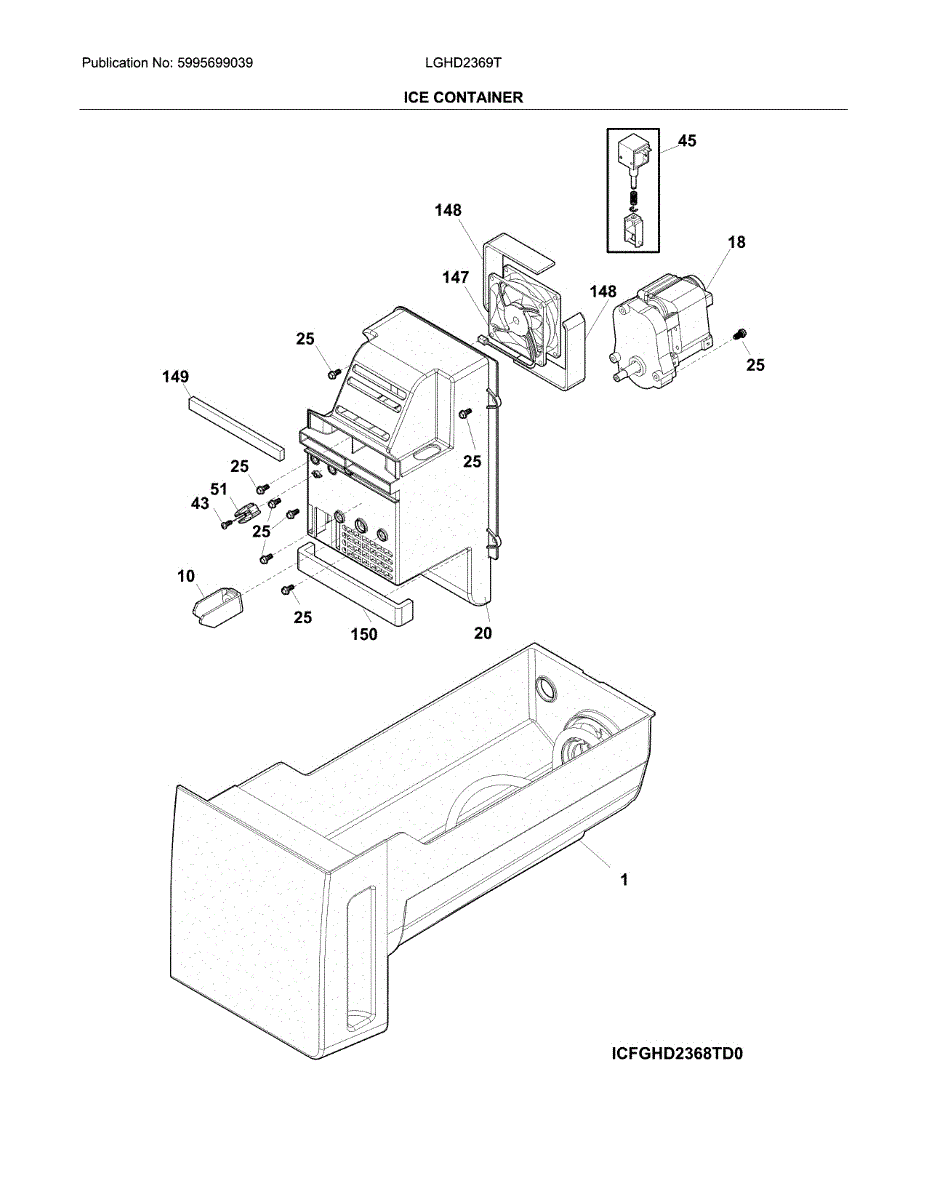 Publication No: 5995699039 LGHD2369T

ICE CONTAINER

45

148

18

147

148

25

25

149

25

25

51

43

25

10

25

150

20

1

ICFGHD2368TD0