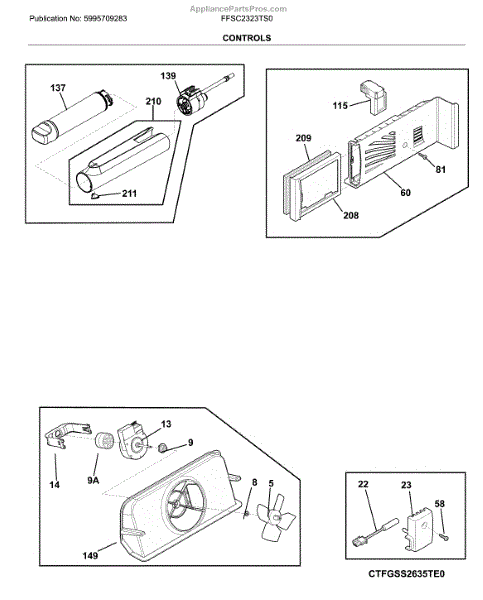 AppliancePartsPros.com
Publication No: 5995709283
FFSC2323TS0

CONTROLS

137
139
210
211

115
209
81
60
208

13
9
14
9A
8
5
149

22
23
58

CTFGSS2635TE0