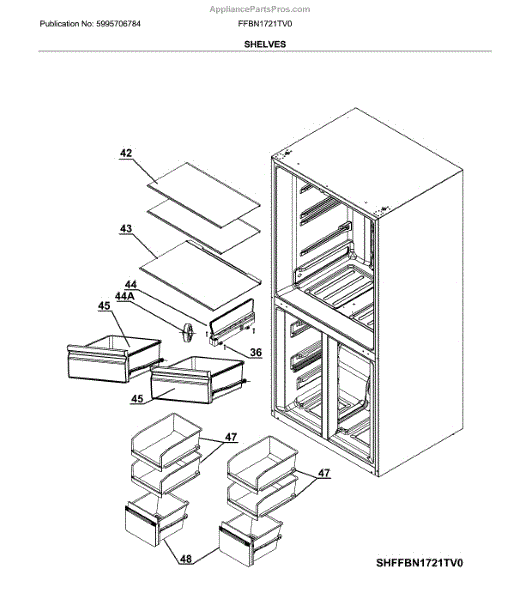 AppliancePartsPros.com
Publication No: 5995706784
FFBN1721TV0
SHELVES

42
43
44
44A
45
36
45
47
47
48

SHFFBN1721TV0