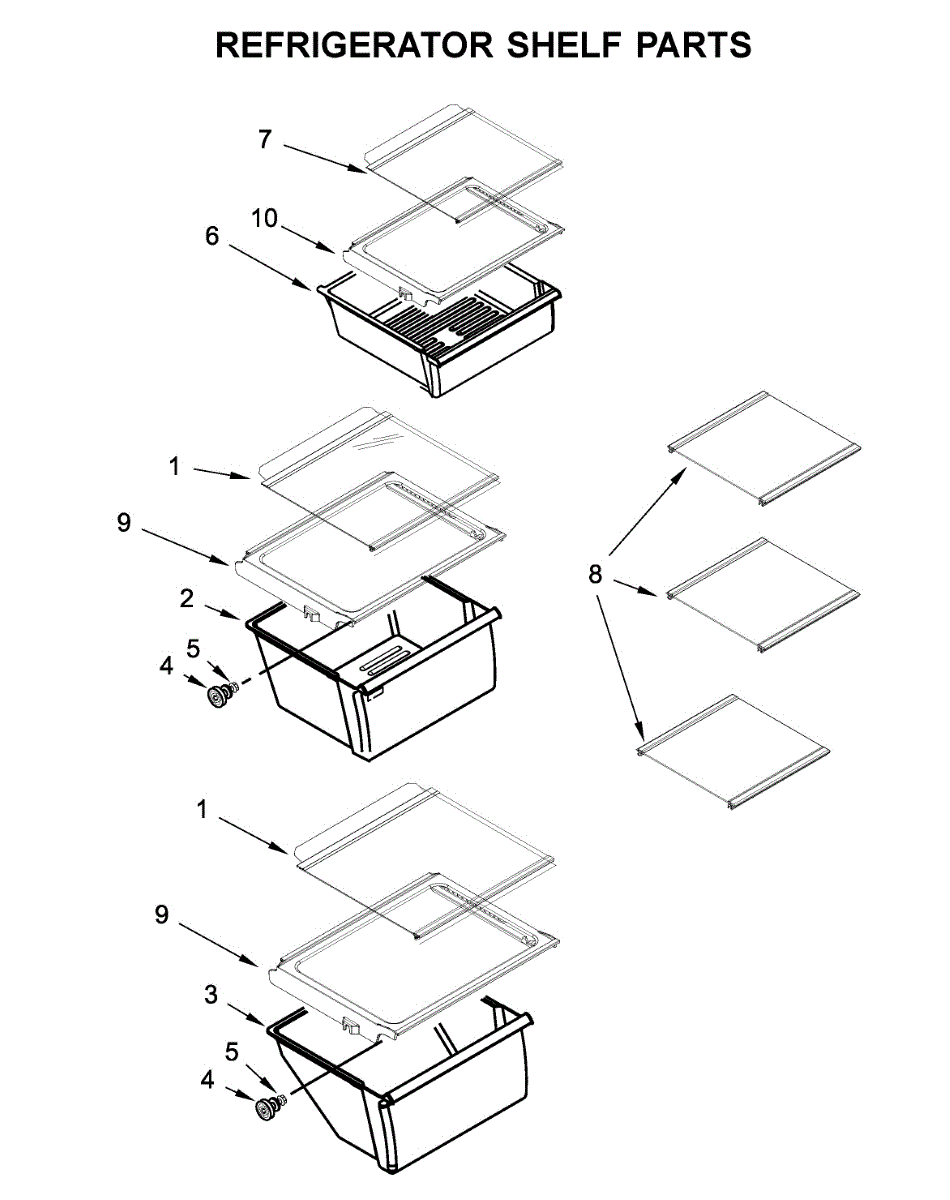 REFRIGERATOR SHELF PARTS

7
10
6
1
9
2
5
4
8
1
9
3
5
4