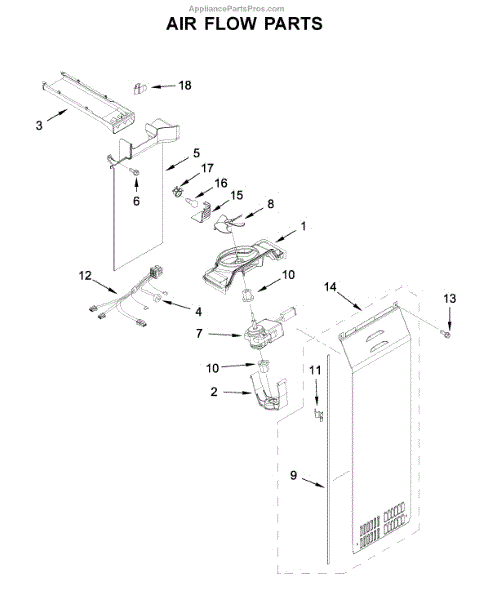 AppliancePartsPros.com
AIR FLOW PARTS

18
3
5
17
6
16
15
8
1
12
10
14
13
4
7
10
11
2
9