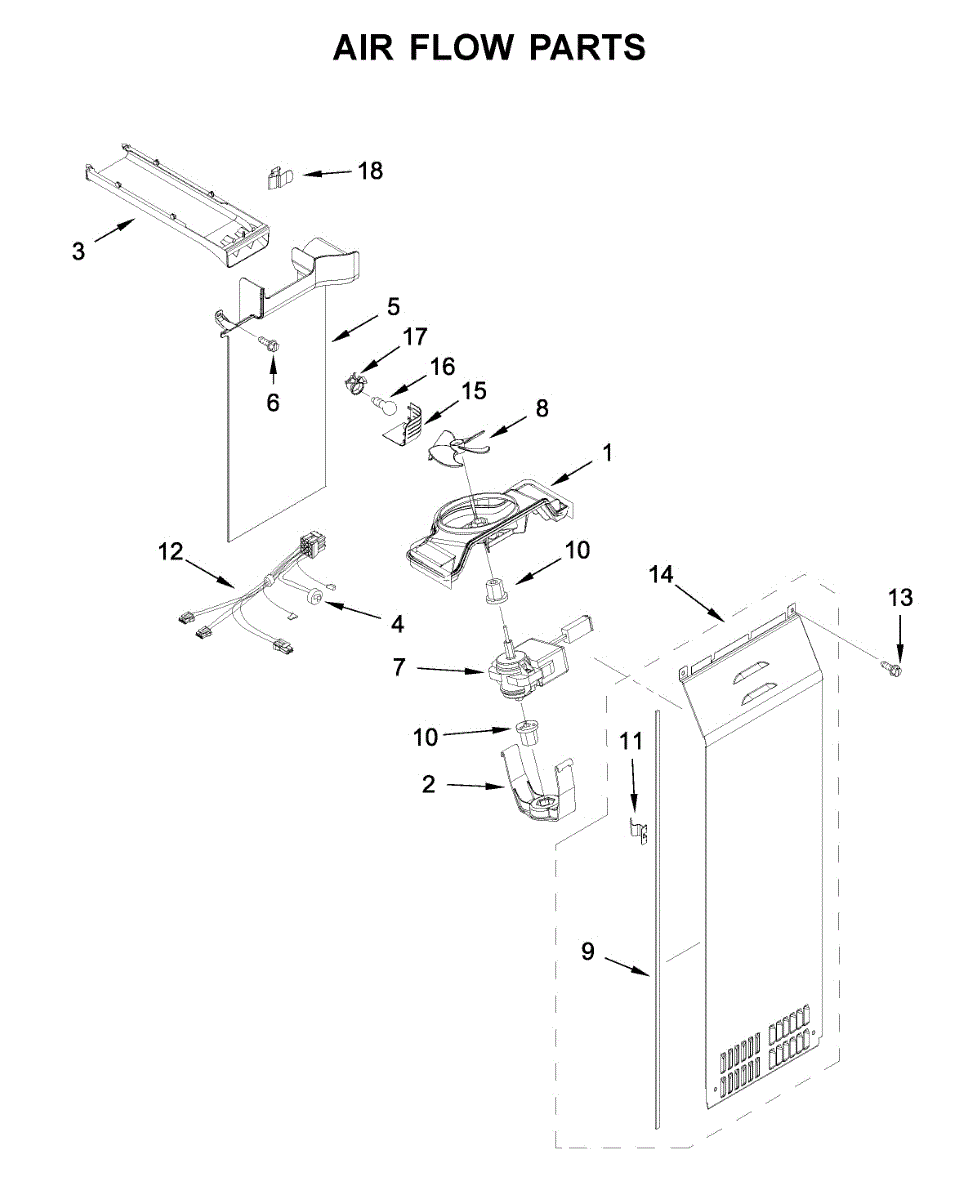 AIR FLOW PARTS

18
3
5
17
6
16
15
8
1
12
10
14
13
4
7
10
11
2
9