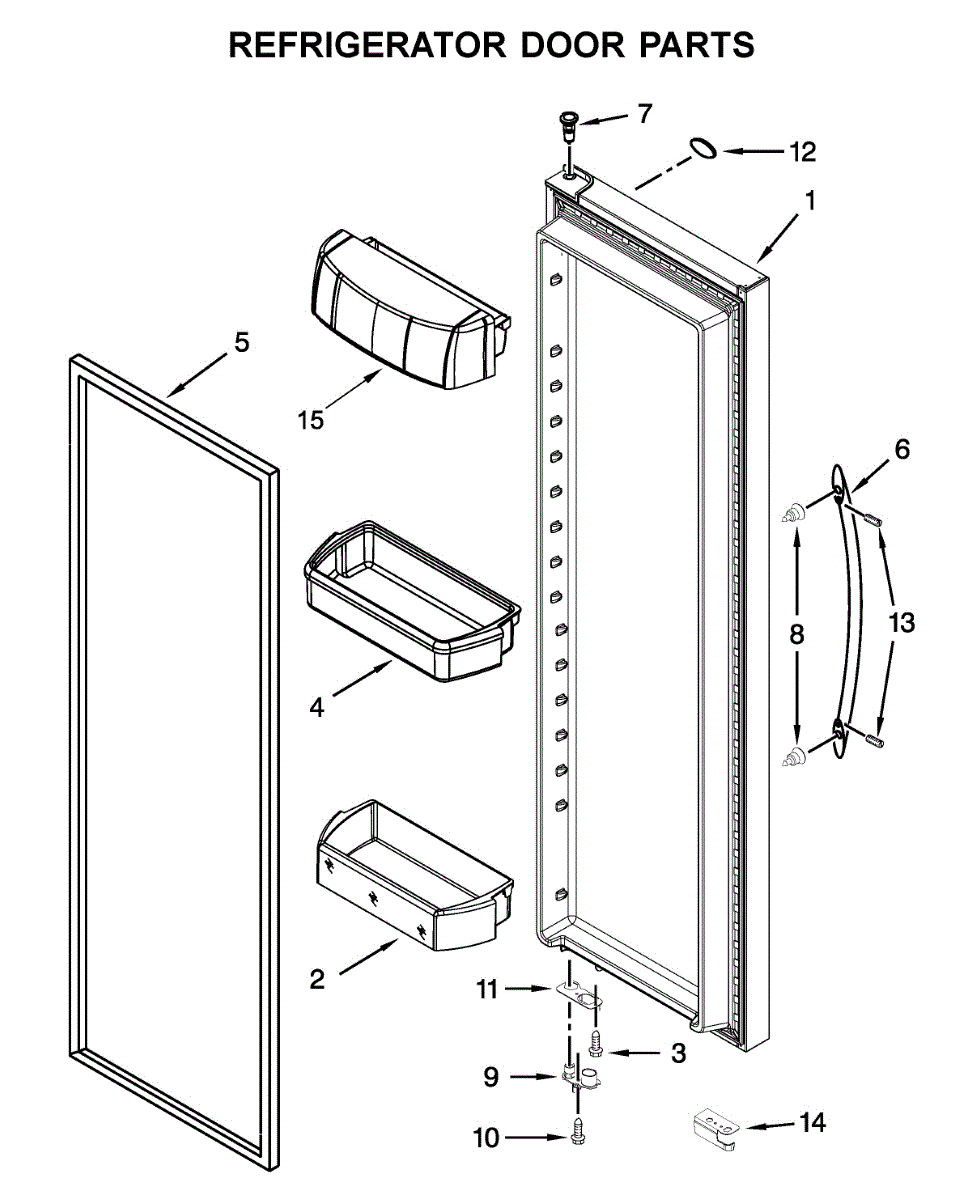 REFRIGERATOR DOOR PARTS

7
12
1
5
15
6
8
13
4
2
11
3
9
10
14