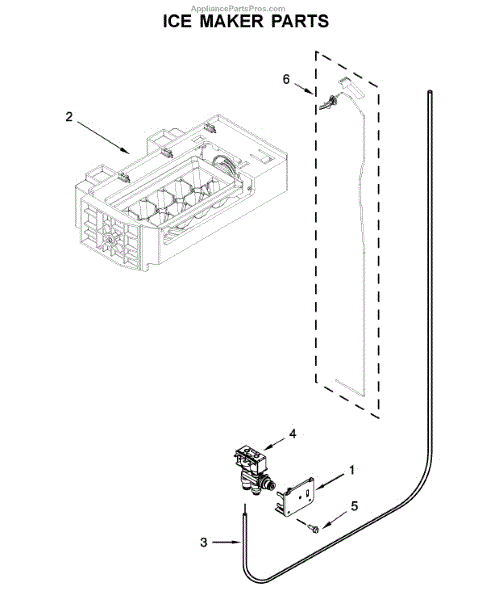 AppliancePartsPros.com

ICE MAKER PARTS

6

2

4

1

5

3