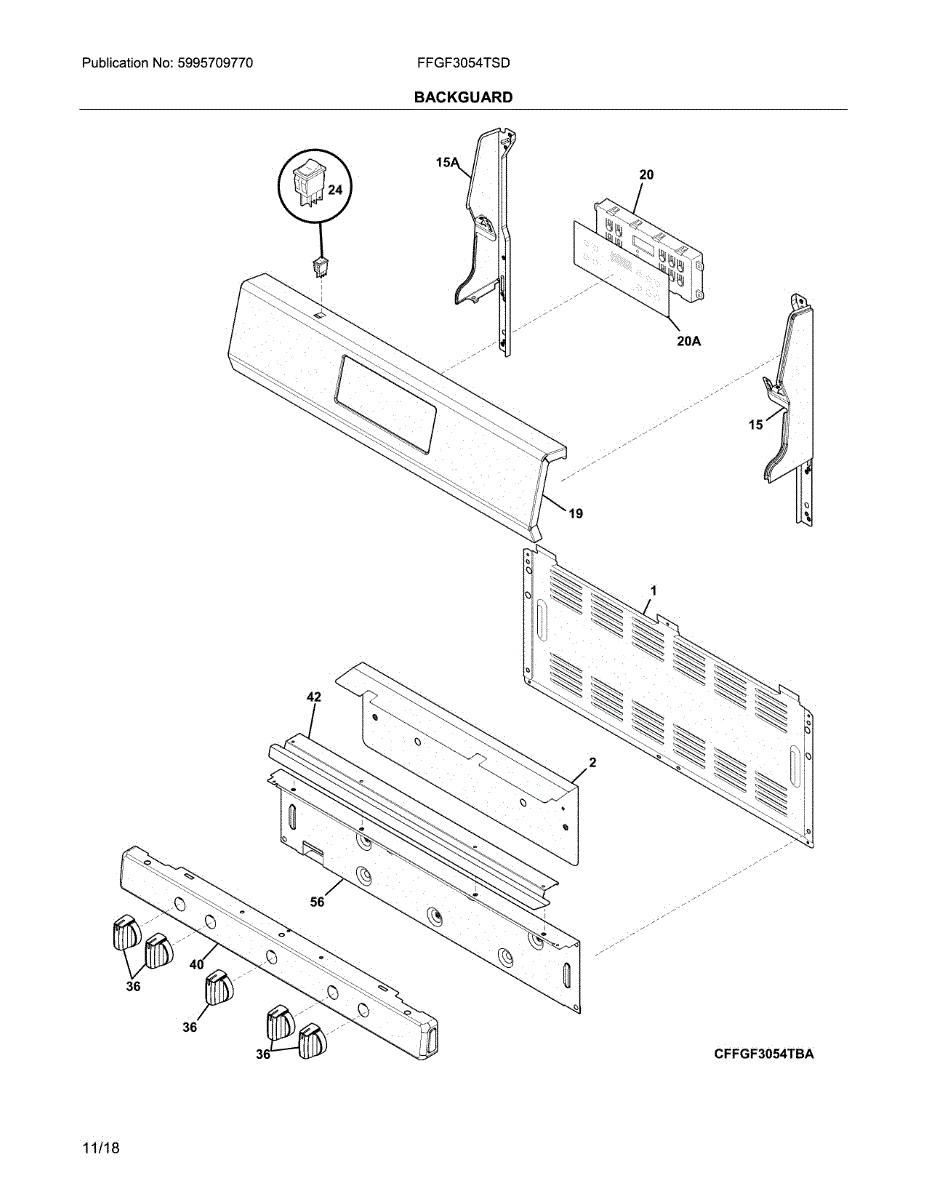 Publication No: 5995709770

FFGF3054TSD

BACKGUARD

24

15A

20

20A

15

19

1

42

2

56

40

36

36

36

CFFGF3054TBA

11/18