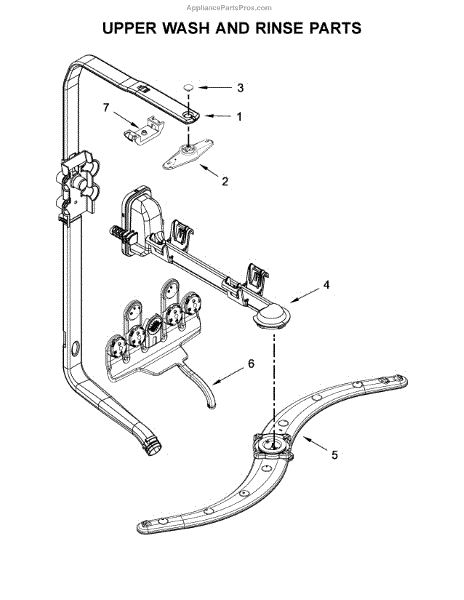 AppliancePartsPros.com

UPPER WASH AND RINSE PARTS

3

7

1

2

4

6

5