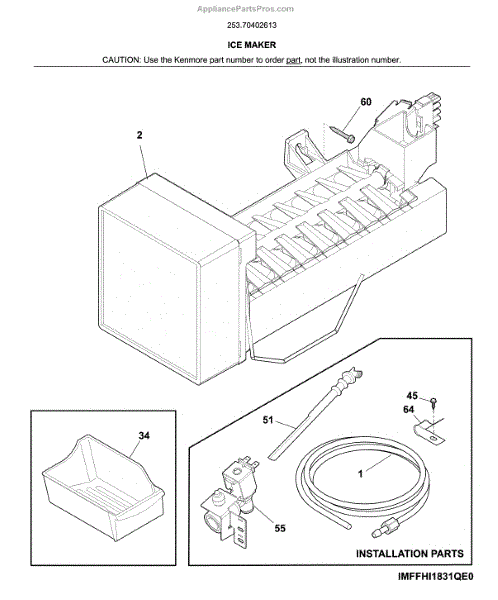 AppliancePartsPros.com

253.70402613

ICE MAKER

CAUTION: Use the Kenmore part number to order part, not the illustration number.

60

2

45

64

51

34

1

55

INSTALLATION PARTS

IMFFHI1831QE0