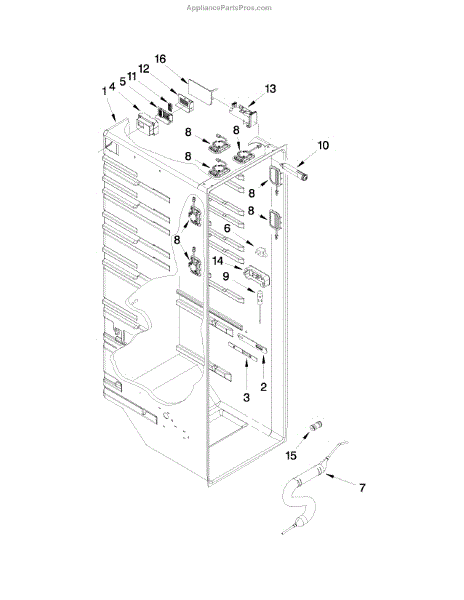 AppliancePartsPros.com

16
12
11
5
4
1
13
8
8
8
10
8
8
6
8
14
9
3
2
15
7