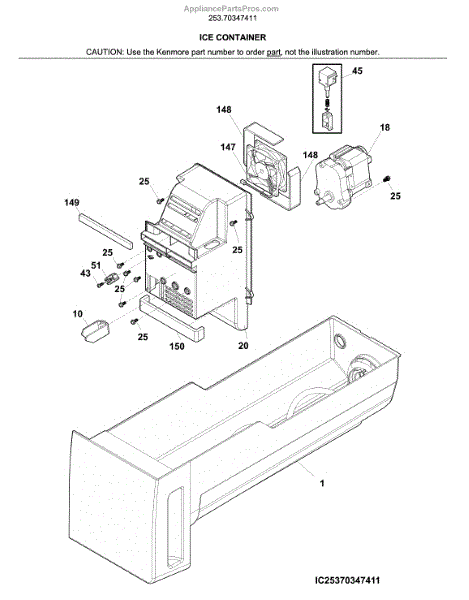 AppliancePartsPros.com
253.70347411

ICE CONTAINER

CAUTION: Use the Kenmore part number to order part, not the illustration number.

45
148
18
147
148
25
25
149
25
25
51
43
25
10
25
150
20
1

IC25370347411