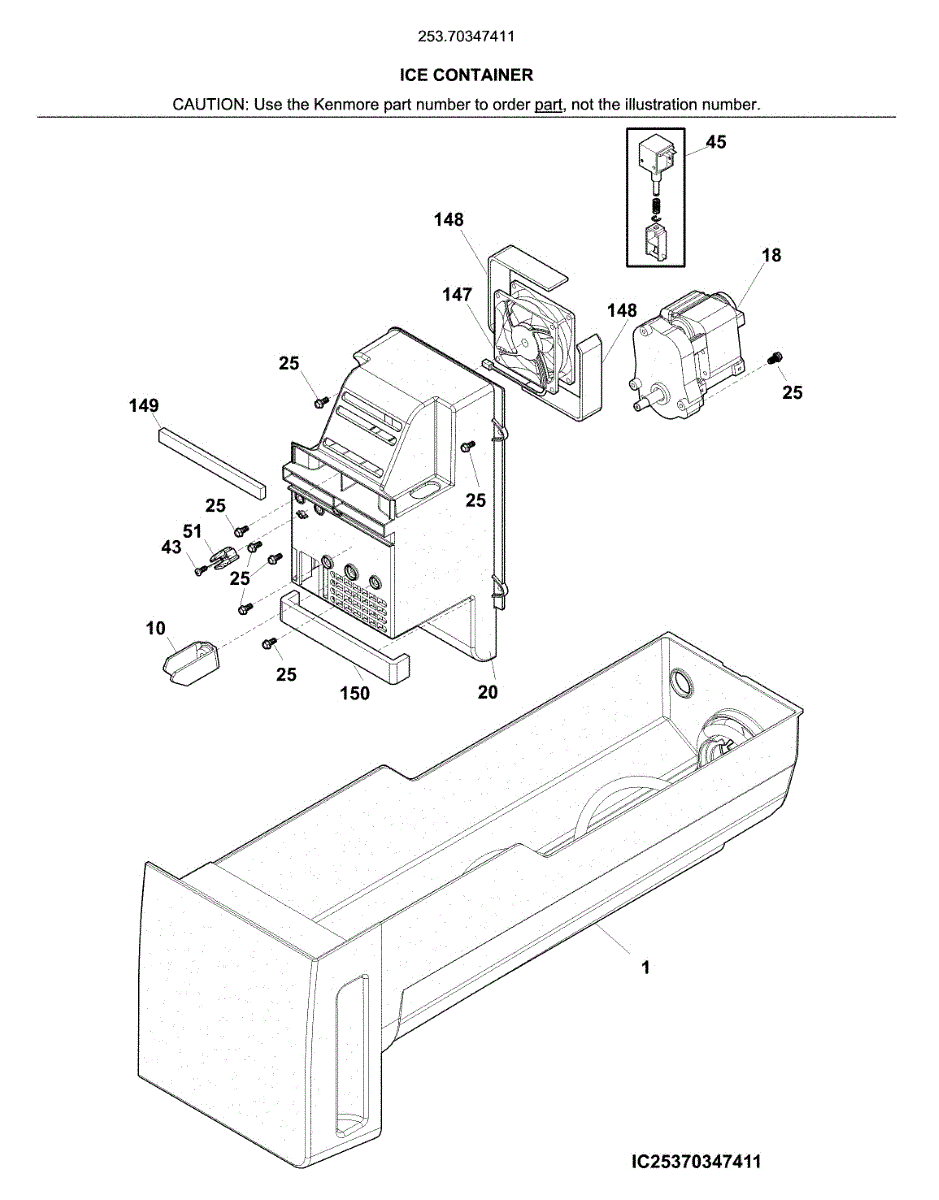 253.70347411

ICE CONTAINER

CAUTION: Use the Kenmore part number to order part, not the illustration number.

45

148

18

147

148

25

25

149

25

25

51

43

25

10

25

150

20

1

IC25370347411