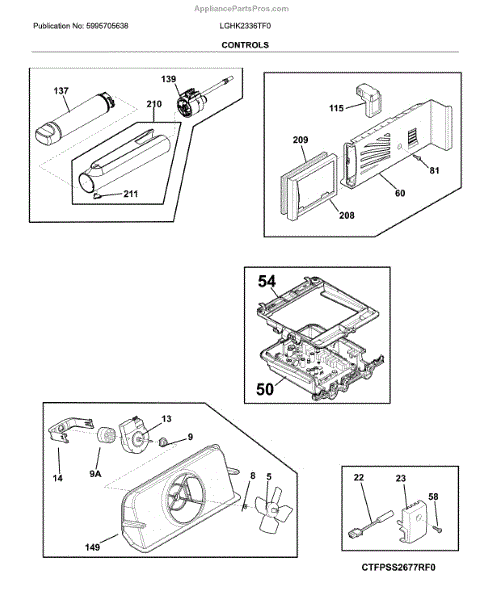 AppliancePartsPros.com

Publication No: 5995705638 LGHK2336TF0

CONTROLS

137
139
210
211

115
209
81
60
208

54
50

13
9
14
9A
8
5
149

22
23
58

CTFPSS2677RF0