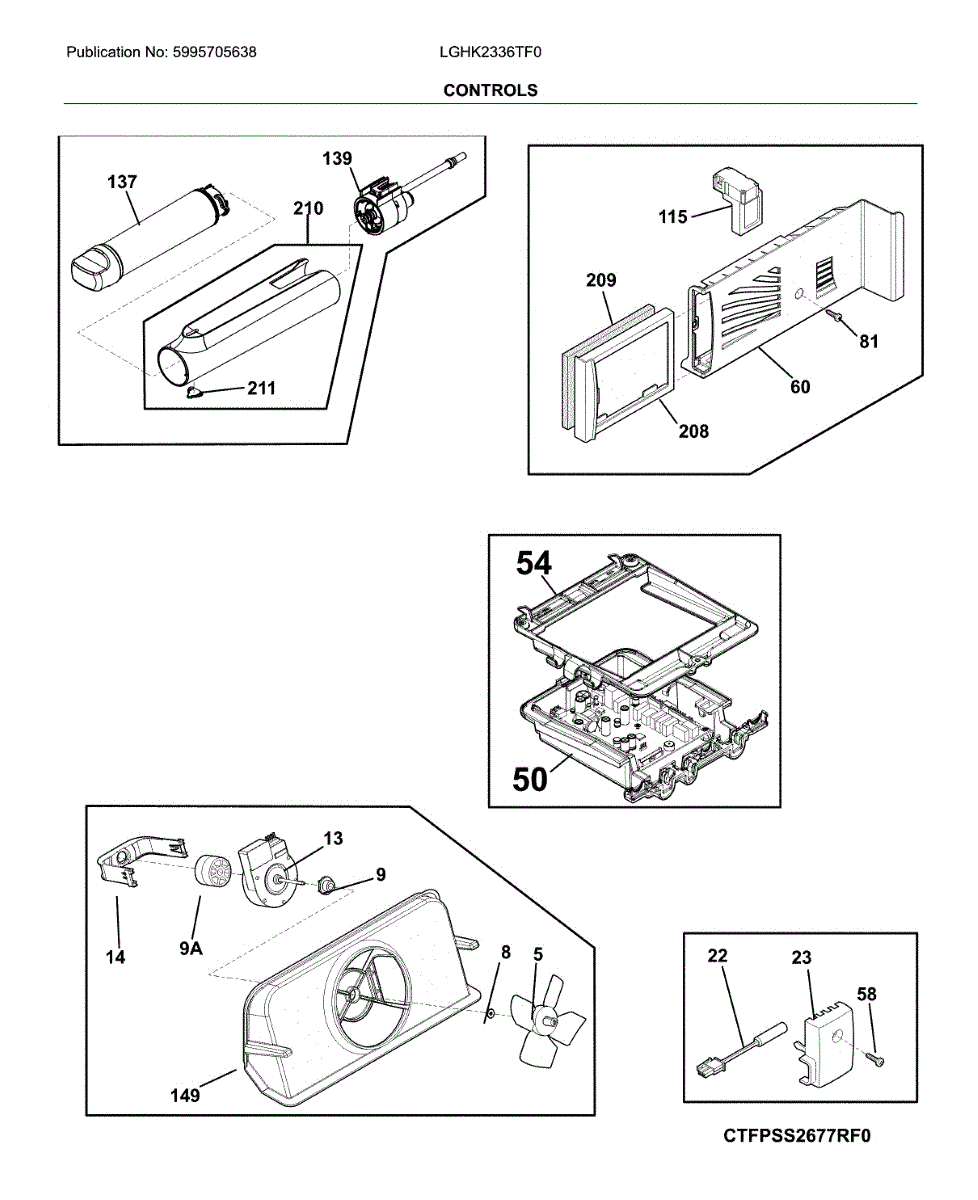 Publication No: 5995705638
LGHK2336TF0
CONTROLS

137
139
210
211

115
209
81
60
208

54
50

13
9
14
9A
8
5
149

22
23
58

CTFPSS2677RF0