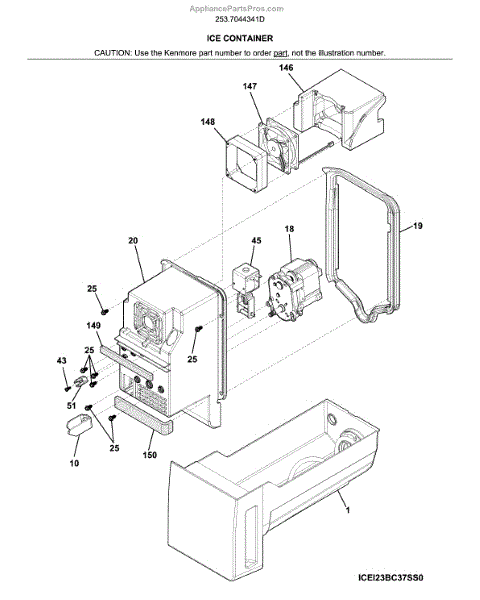 AppliancePartsPros.com
253.7044341D

ICE CONTAINER

CAUTION: Use the Kenmore part number to order part, not the illustration number.

146
147
148
19
18
45
20
25
149
25
25
43
51
25
10
150
1

ICEI23BC37SS0