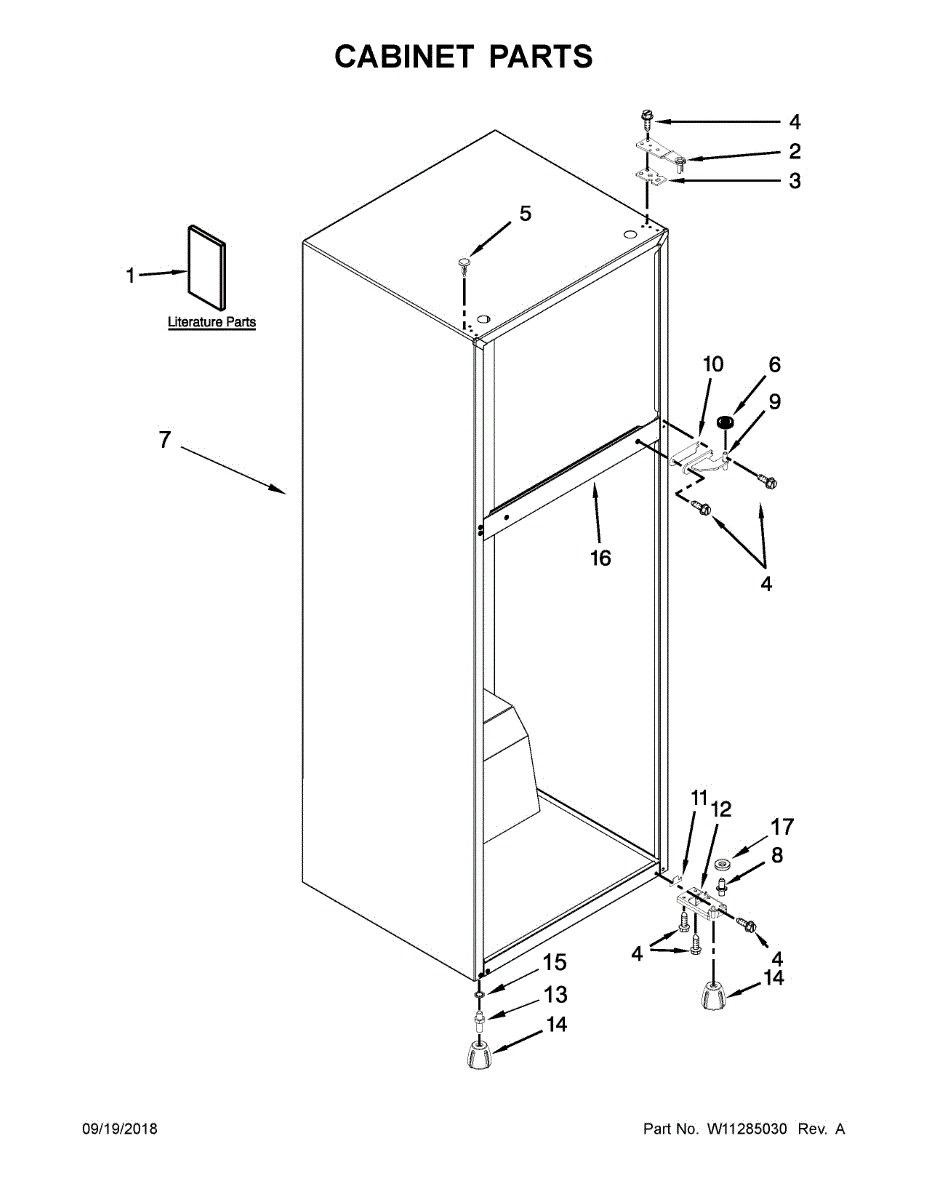 CABINET PARTS

4
2
3
5
1
Literature Parts
10
6
9
7
16
4
11
12
17
8
4
4
14
15
13
14

09/19/2018

Part No. W11285030 Rev. A