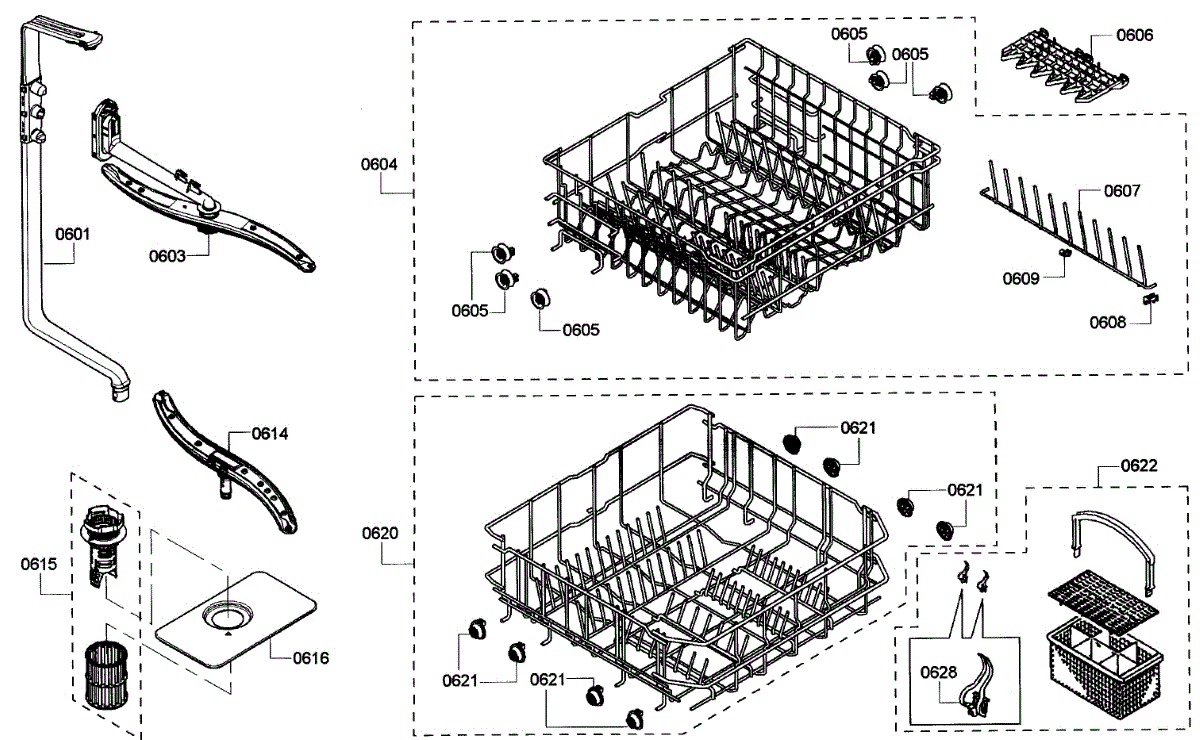 0601
0603
0614
0615
0616
0604
0605
0605
0605
0605
0606
0607
0609
0608
0620
0621
0621
0621
0621
0622
0628