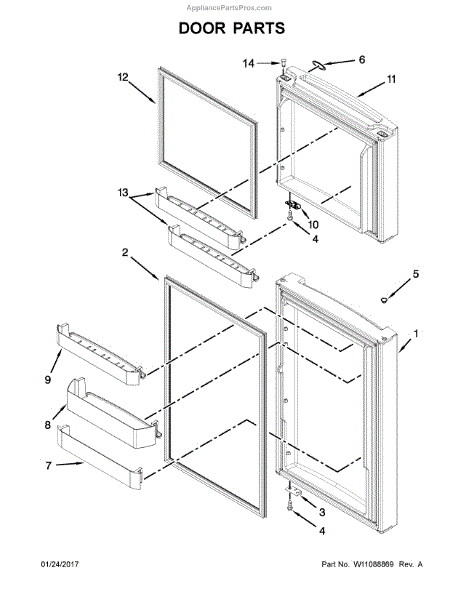 AppliancePartsPros.com

DOOR PARTS

14
6
12
11
13
10
4
2
5
1
9
8
7
3
4

01/24/2017

Part No. W11088869 Rev. A