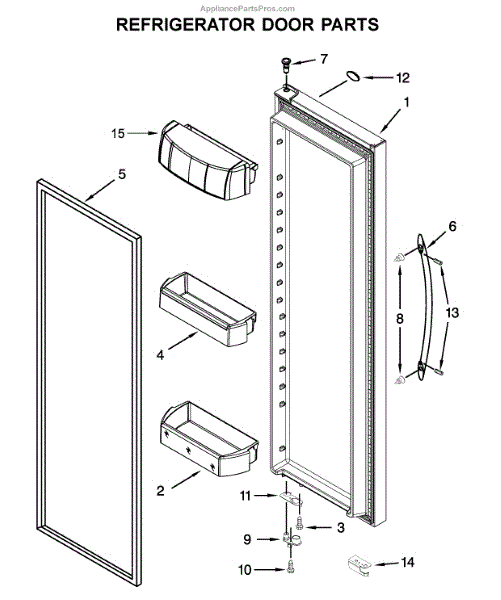 AppliancePartsPros.com

REFRIGERATOR DOOR PARTS

7
12
1
15
5
6
8
13
4
2
11
3
9
10
14