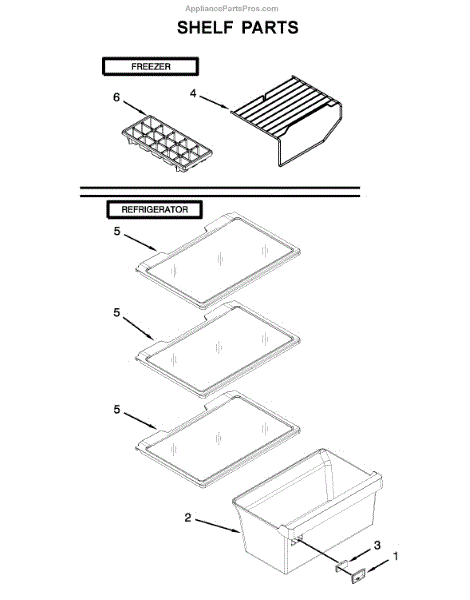 AppliancePartsPros.com

SHELF PARTS

FREEZER

6

4

REFRIGERATOR

5

5

5

2

3

1